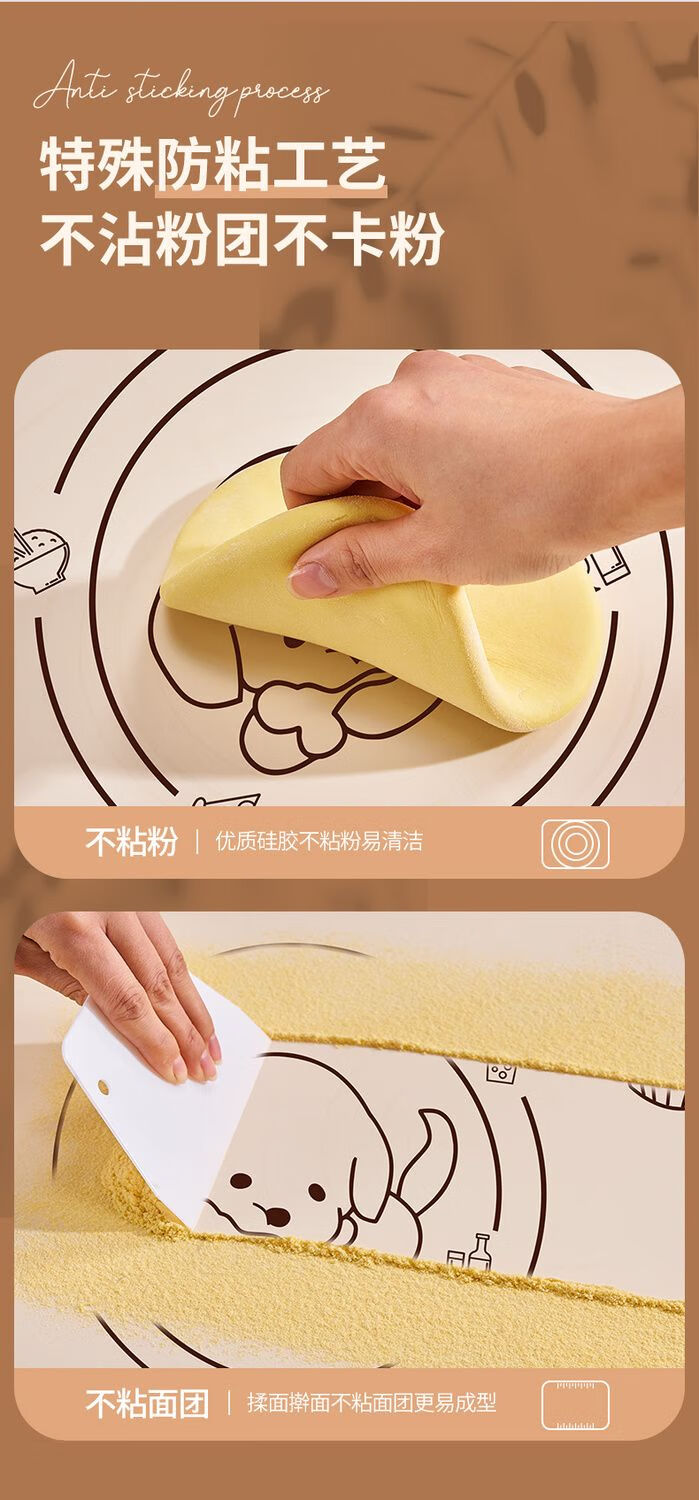 Anti sticking process

特殊防粘工艺
不沾粉团不卡粉

不粘粉 | 优质硅胶不粘粉易清洁

不粘面团 | 揉面擀面不粘面团更易成型