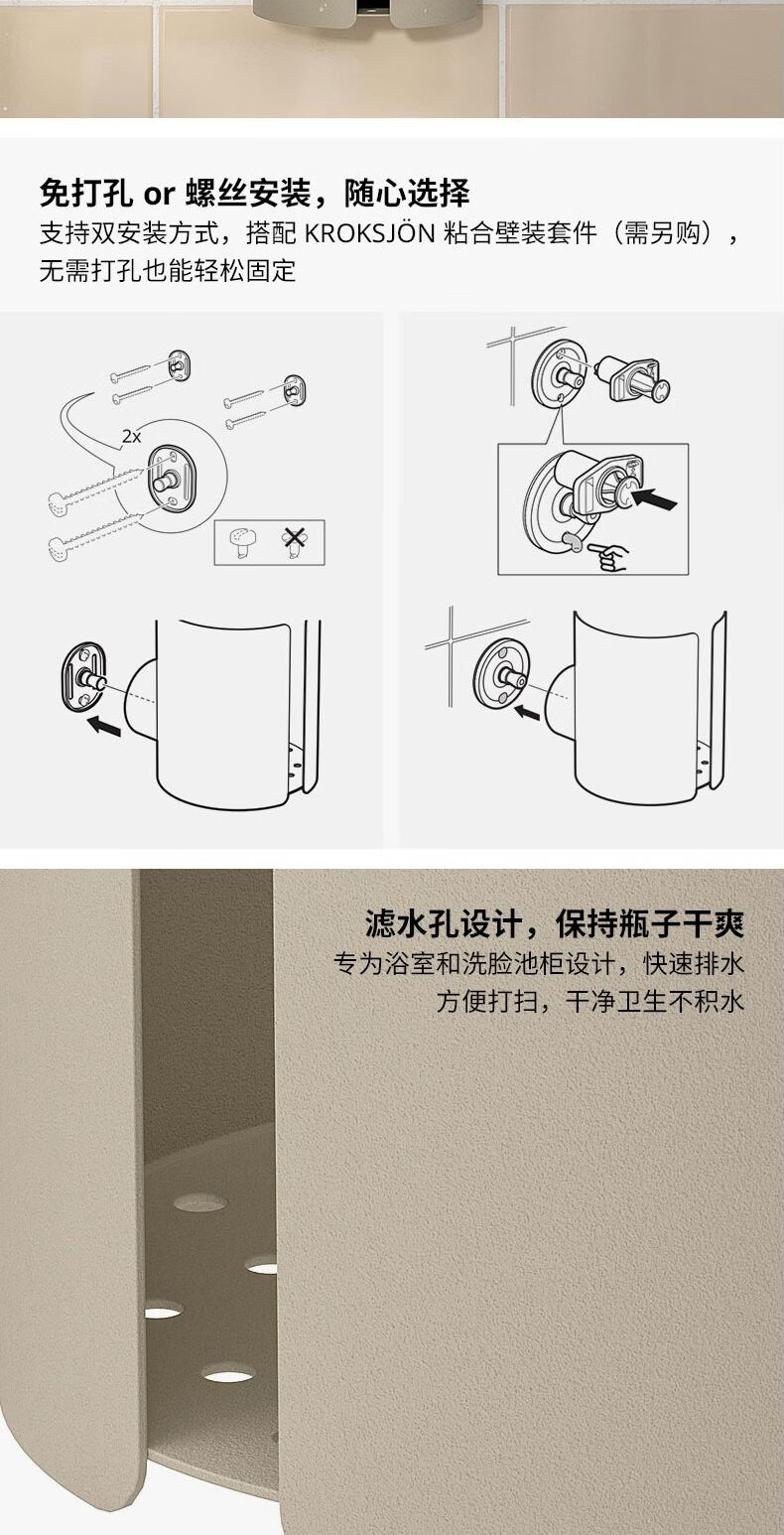 免打孔 or 螺丝安装，随心选择

支持双安装方式，搭配 KROKSJÖN 粘合壁装套件（需另购），无需打孔也能轻松固定

2x

滤水孔设计，保持瓶子干爽

专为浴室和洗脸池柜设计，快速排水

方便打扫，干净卫生不积水