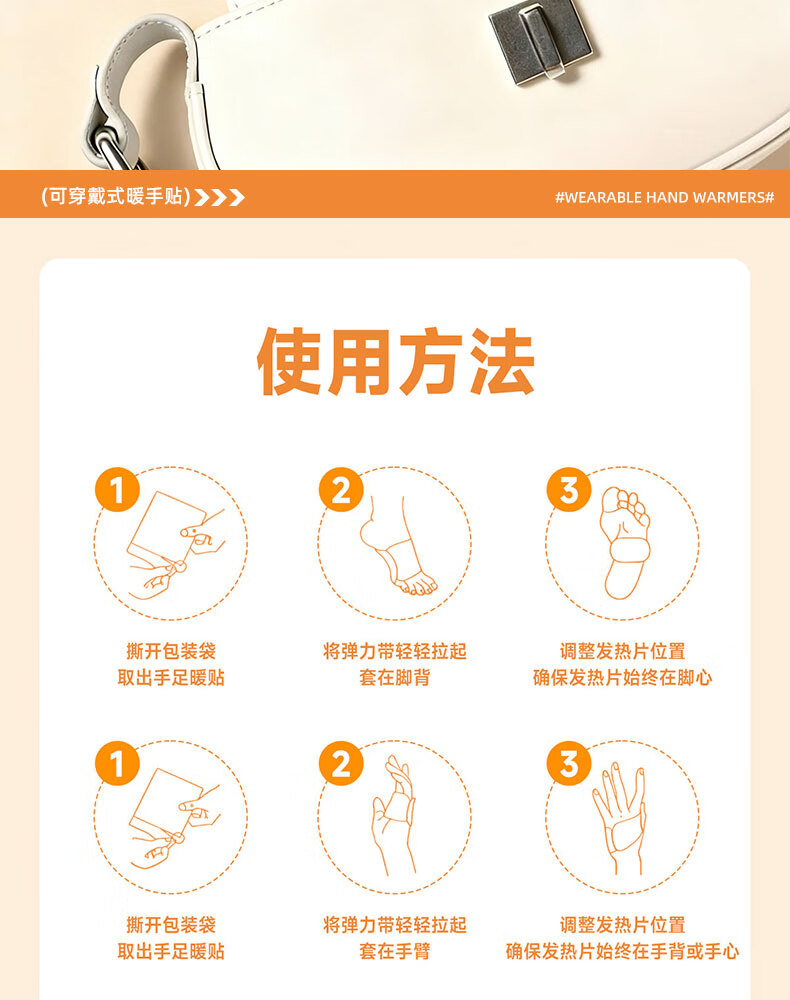 (可穿戴式暖手贴)

#WEARABLE HAND WARMERS#

使用方法

1
撕开包装袋
取出手足暖贴

2
将弹力带轻轻拉起
套在脚背

3
调整发热片位置
确保发热片始终在脚心

1
撕开包装袋
取出手足暖贴

2
将弹力带轻轻拉起
套在手臂

3
调整发热片位置
确保发热片始终在手背或手心