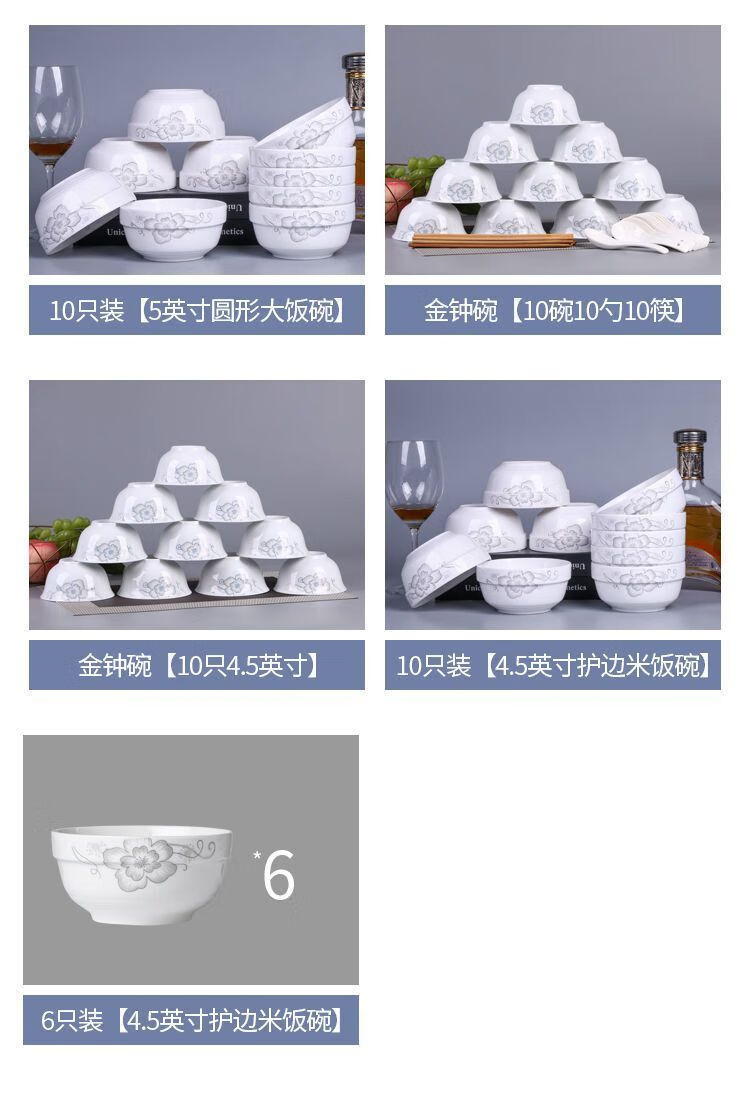 10只装【5英寸圆形大饭碗】

金钟碗【10碗10勺10筷】

金钟碗【10只4.5英寸】

10只装【4.5英寸护边米饭碗】

*6

6只装【4.5英寸护边米饭碗】