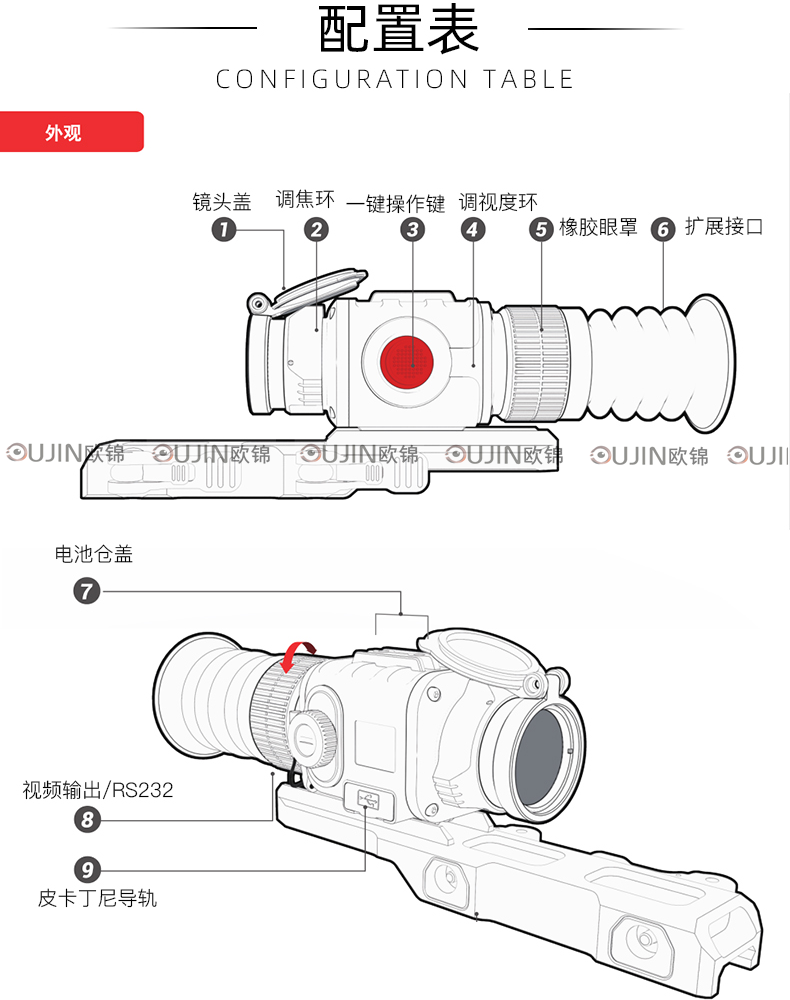 配置表
CONFIGURATION TABLE

外观

镜头盖 1
调焦环 2
一键操作键 3
调视度环 4
5 橡胶眼罩
6 扩展接口

OUJIN欧锦 OUJIN欧锦 OUJIN欧锦 OUJIN欧锦 OUJIN欧锦 OUJI

电池仓盖
7

视频输出/RS232
8

9
皮卡丁尼导轨