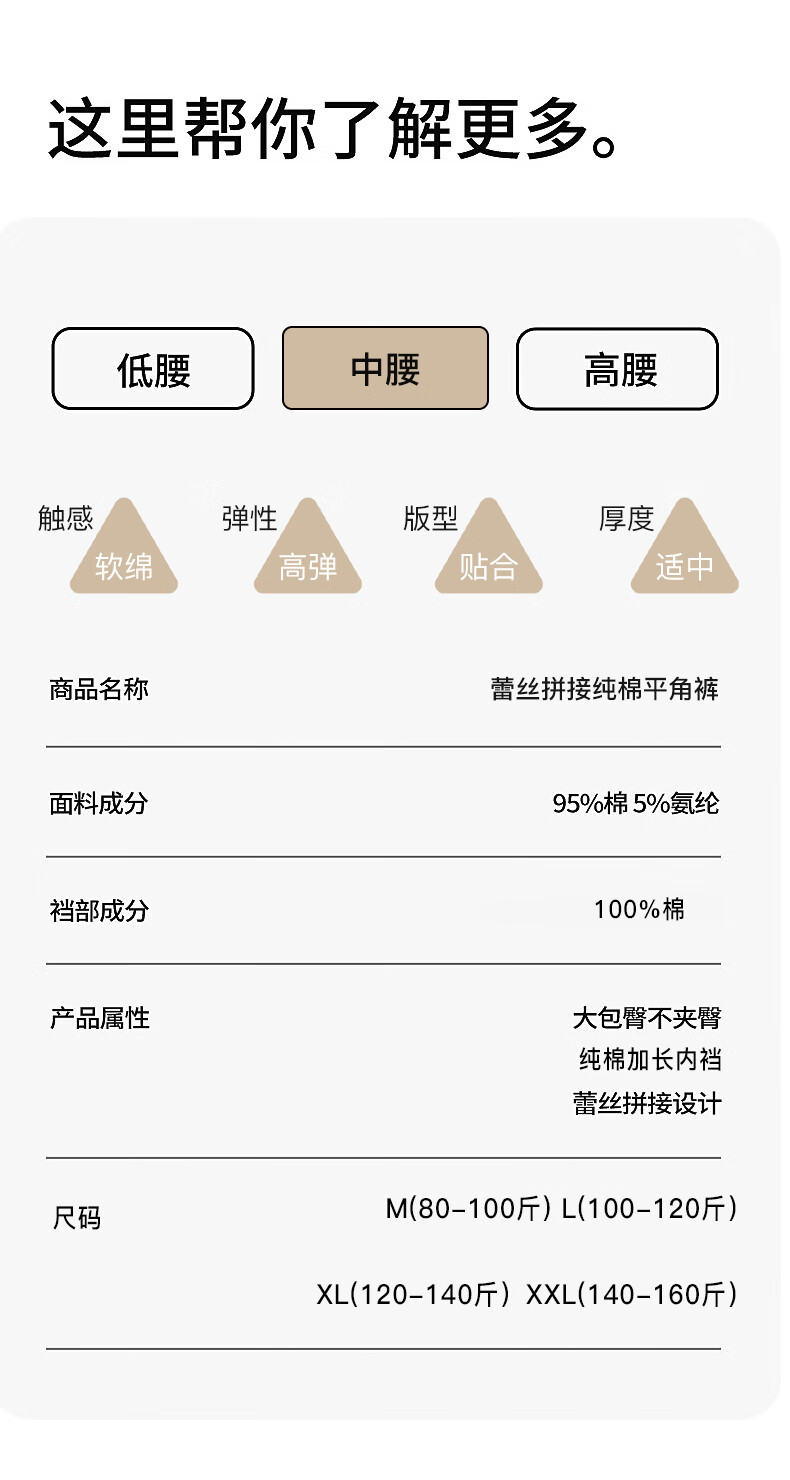 这里帮你了解更多。

低腰 中腰 高腰

触感 软绵 弹性 高弹 版型 贴合 厚度 适中

商品名称 蕾丝拼接纯棉平角裤

面料成分 95%棉 5%氨纶

裆部成分 100%棉

产品属性 大包臀不夹臀
纯棉加长内裆
蕾丝拼接设计

尺码 M(80-100斤) L(100-120斤)
XL(120-140斤) XXL(140-160斤)