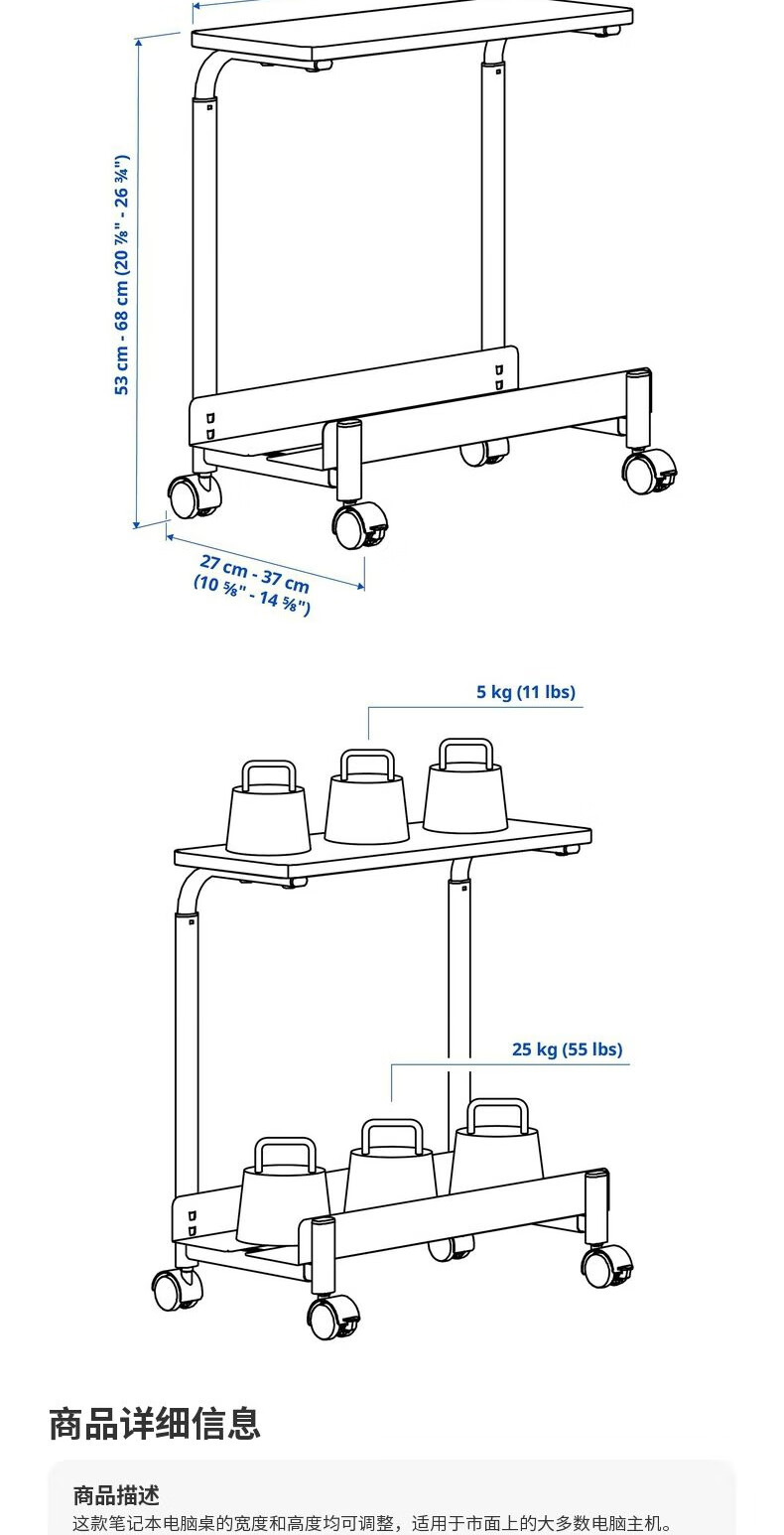 53 cm - 68 cm (20 ⅞" - 26 ¾")

27 cm - 37 cm
(10 ⅝" - 14 ⅝")

5 kg (11 lbs)

25 kg (55 lbs)

商品详细信息

商品描述

这款笔记本电脑桌的宽度和高度均可调整，适用于市面上的大多数电脑主机。