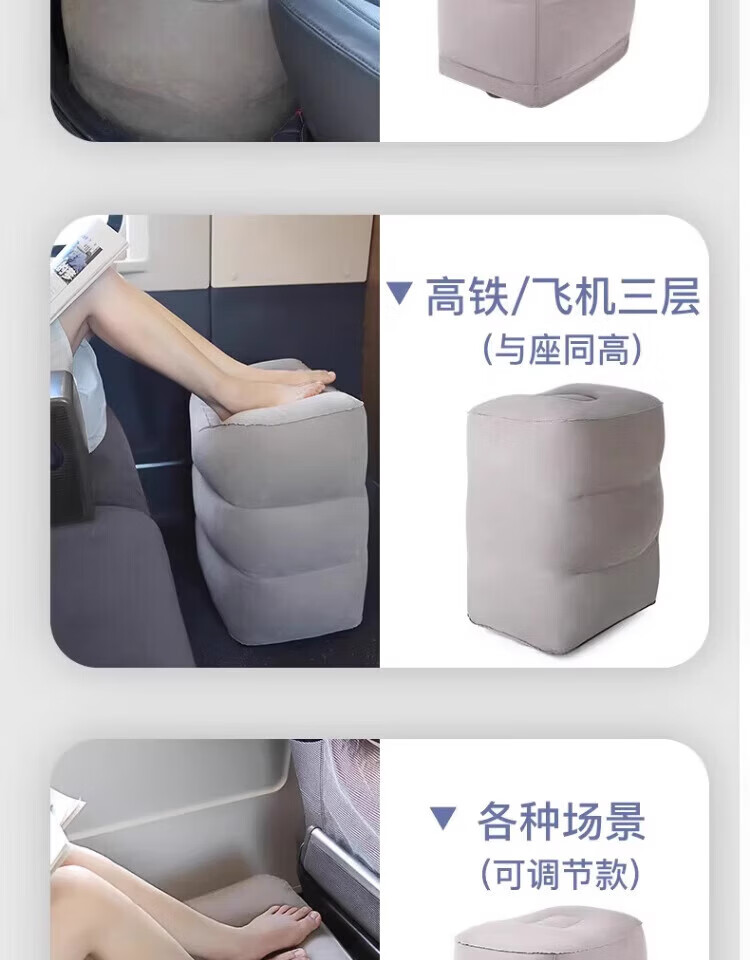 ▼ 高铁/飞机三层
(与座同高)

▼ 各种场景
(可调节款)