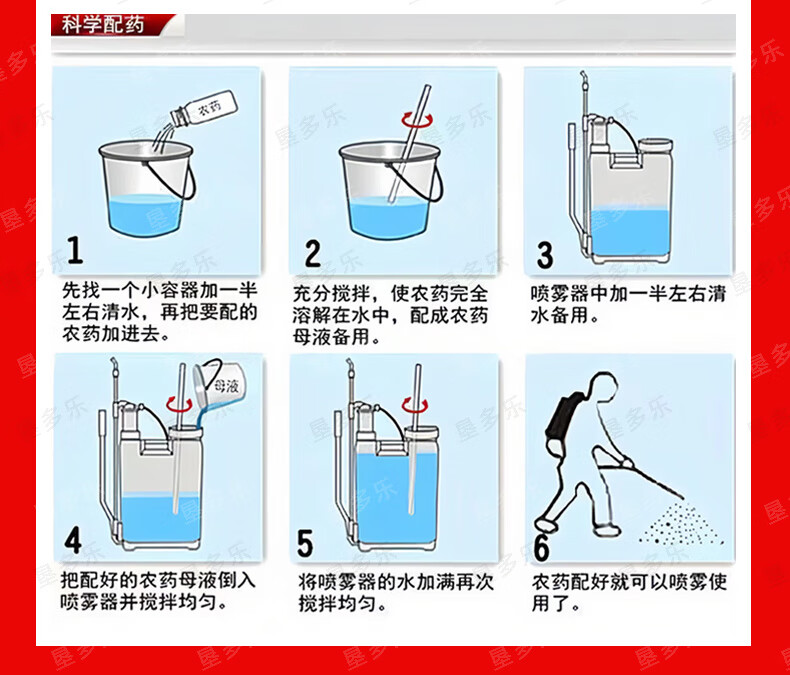 科学配药

农药

1

先找一个小容器加一半左右清水，再把要配的农药加进去。

2

充分搅拌，使农药完全溶解在水中，配成农药母液备用。

3

喷雾器中加一半左右清水备用。

母液

4

把配好的农药母液倒入喷雾器并搅拌均匀。

5

将喷雾器的水加满再次搅拌均匀。

6

农药配好就可以喷雾使用了。

垦多乐