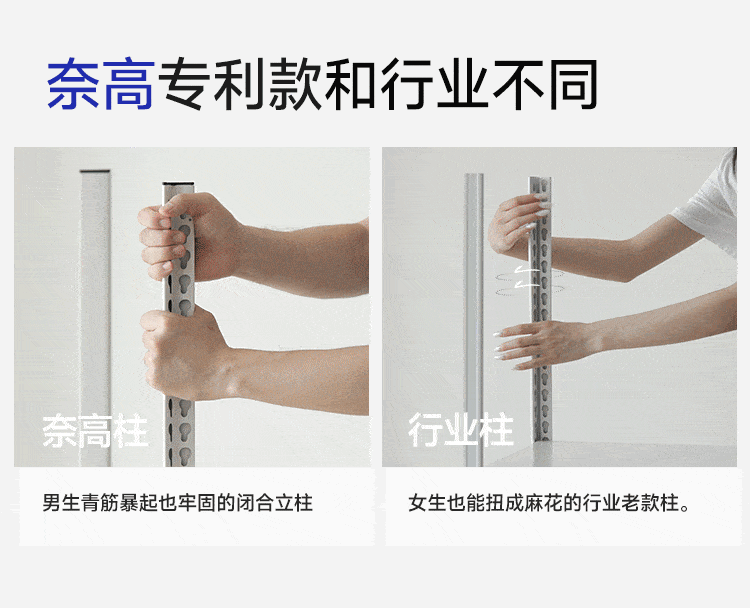 奈高专利款和行业不同

奈高柱

男生青筋暴起也牢固的闭合立柱

行业柱

女生也能扭成麻花的行业老款柱。