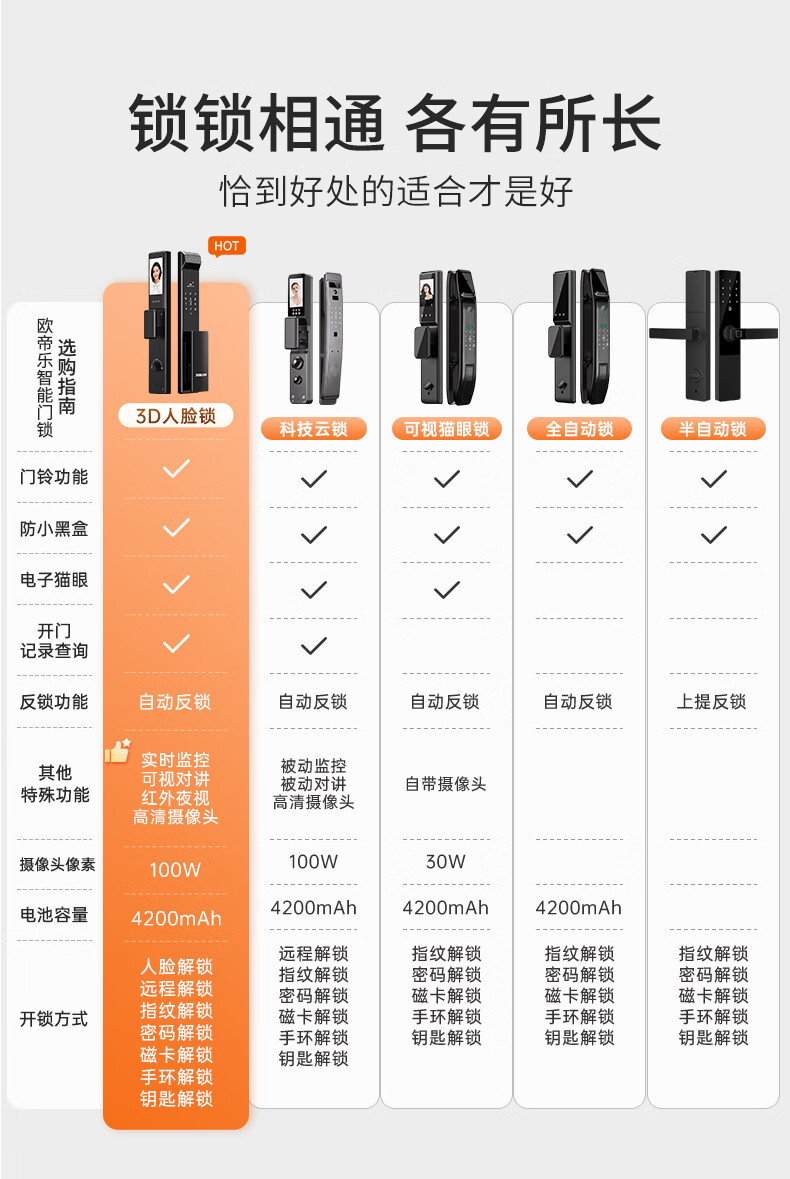 锁锁相通 各有所长

恰到好处的适合才是好

HOT

| 欧帝乐智能门锁 选购指南 | 3D人脸锁 | 科技云锁 | 可视猫眼锁 | 全自动锁 | 半自动锁 |
|---|---|---|---|---|---|
| 门铃功能 | ✓ | ✓ | ✓ | ✓ | ✓ |
| 防小黑盒 | ✓ | ✓ | ✓ | ✓ | ✓ |
| 电子猫眼 | ✓ | ✓ | ✓ | | |
| 开门记录查询 | ✓ | ✓ | | | |
| 反锁功能 | 自动反锁 | 自动反锁 | 自动反锁 | 自动反锁 | 上提反锁 |
| 其他特殊功能 | 实时监控 可视对讲 红外夜视 高清摄像头 | 被动监控 被动对讲 高清摄像头 | 自带摄像头 | | |
| 摄像头像素 | 100W | 100W | 30W | | |
| 电池容量 | 4200mAh | 4200mAh | 4200mAh | 4200mAh | |
| 开锁方式 | 人脸解锁 远程解锁 指纹解锁 密码解锁 磁卡解锁 手环解锁 钥匙解锁 | 远程解锁 指纹解锁 密码解锁 磁卡解锁 手环解锁 钥匙解锁 | 指纹解锁 密码解锁 磁卡解锁 手环解锁 钥匙解锁 | 指纹解锁 密码解锁 磁卡解锁 手环解锁 钥匙解锁 | 指纹解锁 密码解锁 磁卡解锁 手环解锁 钥匙解锁 |