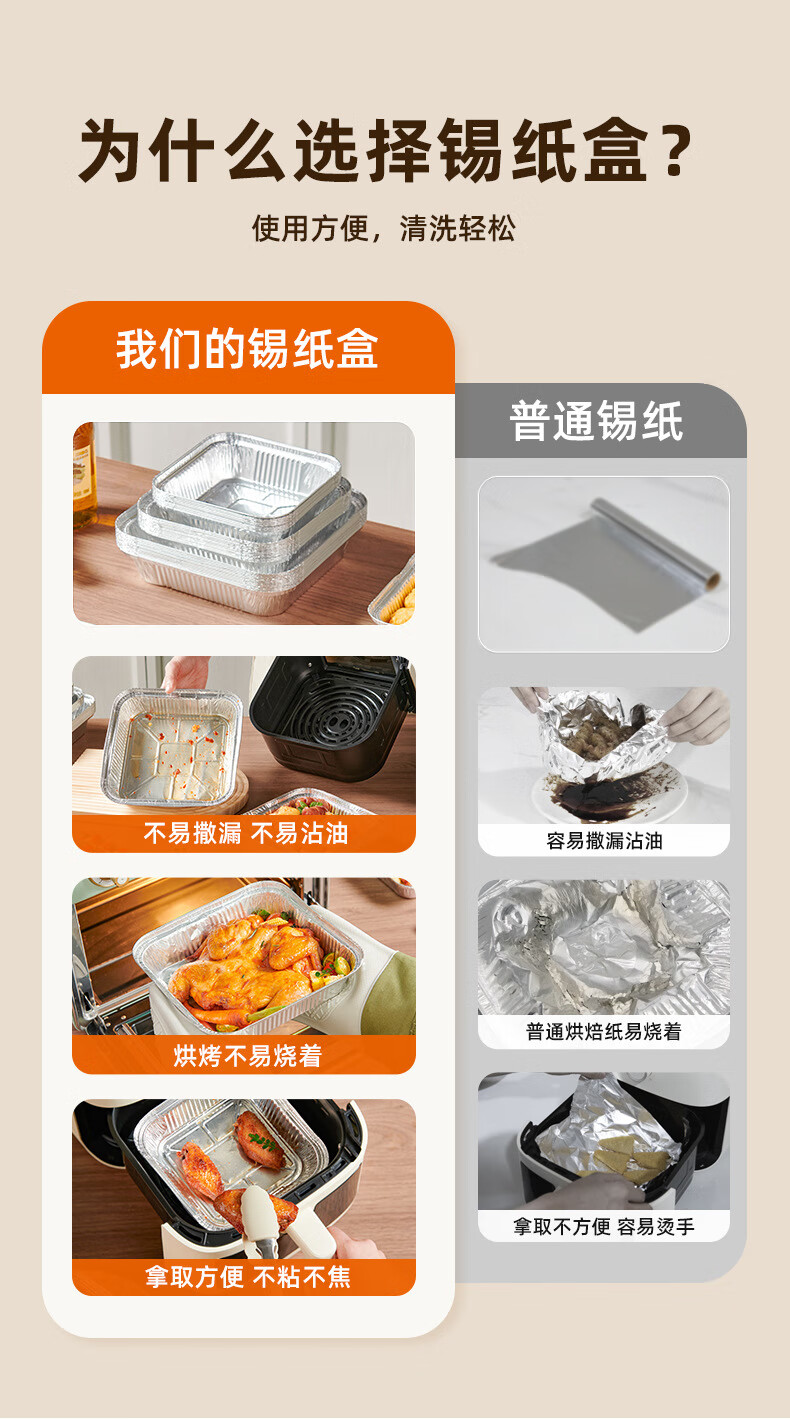 为什么选择锡纸盒？

使用方便，清洗轻松

我们的锡纸盒

不易撒漏 不易沾油

烘烤不易烧着

拿取方便 不粘不焦

普通锡纸

容易撒漏沾油

普通烘焙纸易烧着

拿取不方便 容易烫手