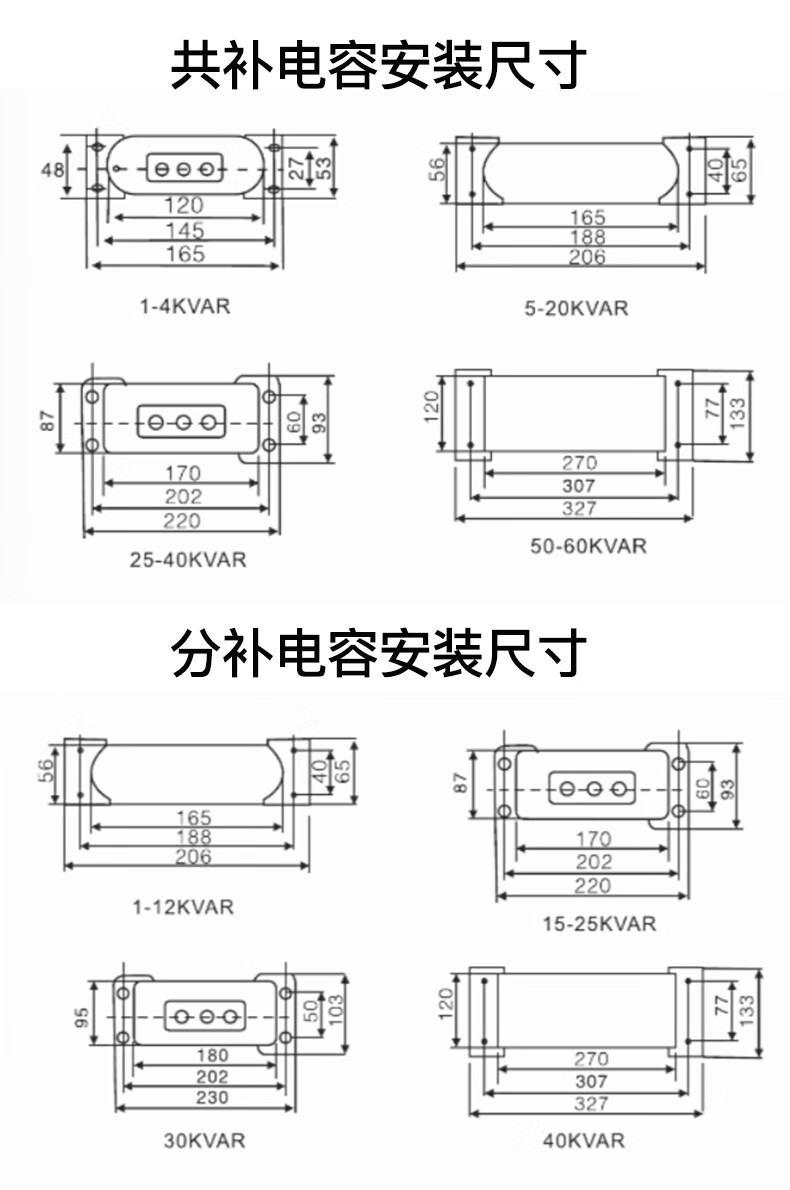 共补电容安装尺寸

48
27
53
120
145
165
1-4KVAR

56
40
65
165
188
206
5-20KVAR

87
60
93
170
202
220
25-40KVAR

120
77
133
270
307
327
50-60KVAR

分补电容安装尺寸

56
40
65
165
188
206
1-12KVAR

87
60
93
170
202
220
15-25KVAR

95
50
103
180
202
230
30KVAR

120
77
133
270
307
327
40KVAR