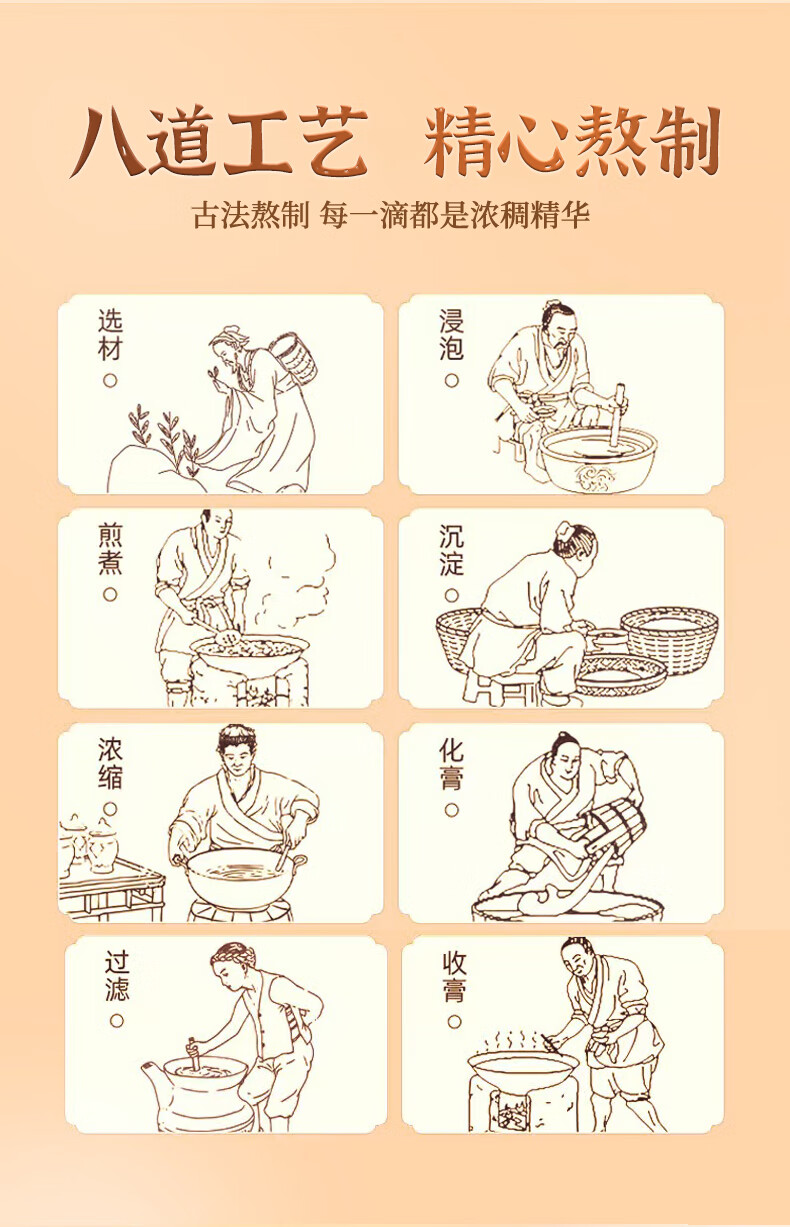 八道工艺 精心熬制

古法熬制 每一滴都是浓稠精华

选材

浸泡

煎煮

沉淀

浓缩

化膏

过滤

收膏