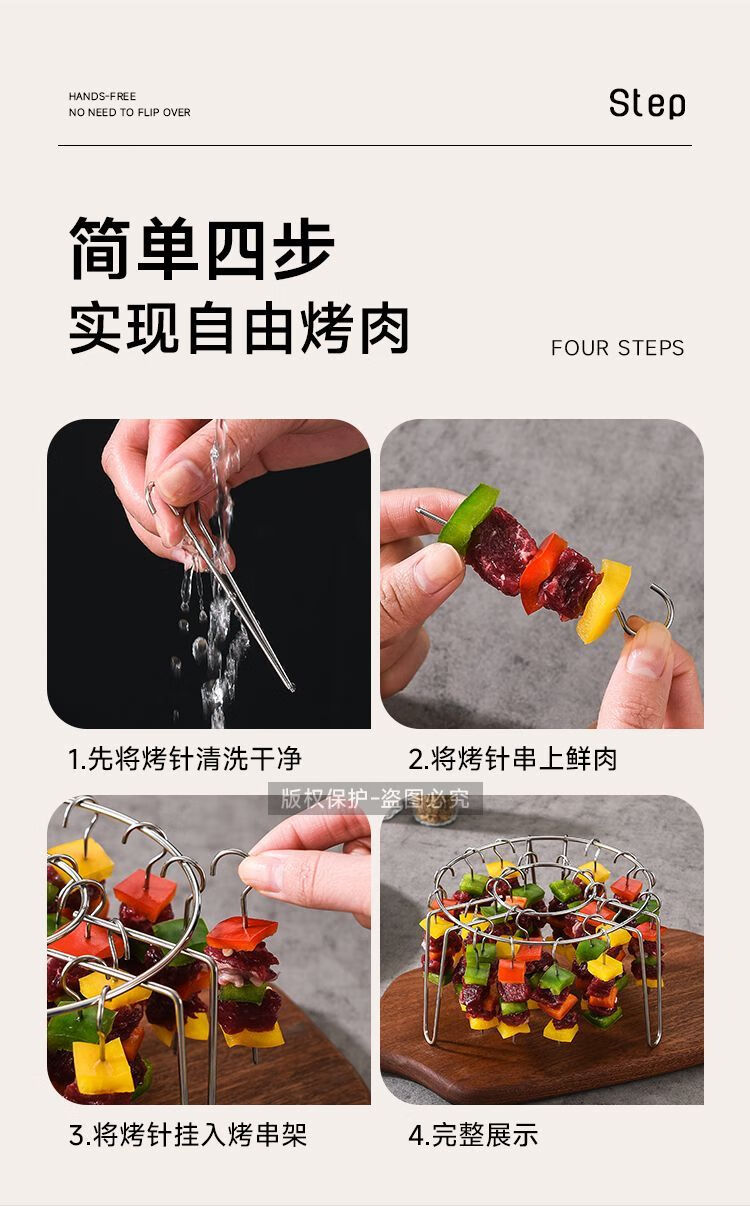 HANDS-FREE
NO NEED TO FLIP OVER

Step

简单四步
实现自由烤肉

FOUR STEPS

1.先将烤针清洗干净

2.将烤针串上鲜肉

版权保护-盗图必究

3.将烤针挂入烤串架

4.完整展示