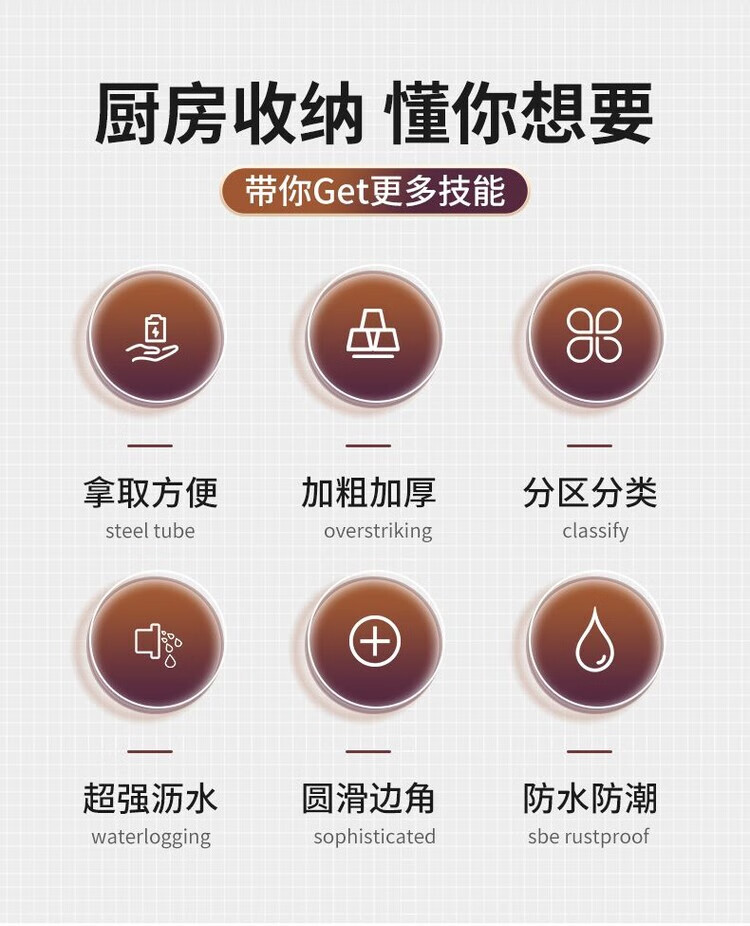 厨房收纳 懂你想要

带你Get更多技能

拿取方便
steel tube

加粗加厚
overstriking

分区分类
classify

超强沥水
waterlogging

圆滑边角
sophisticated

防水防潮
sbe rustproof