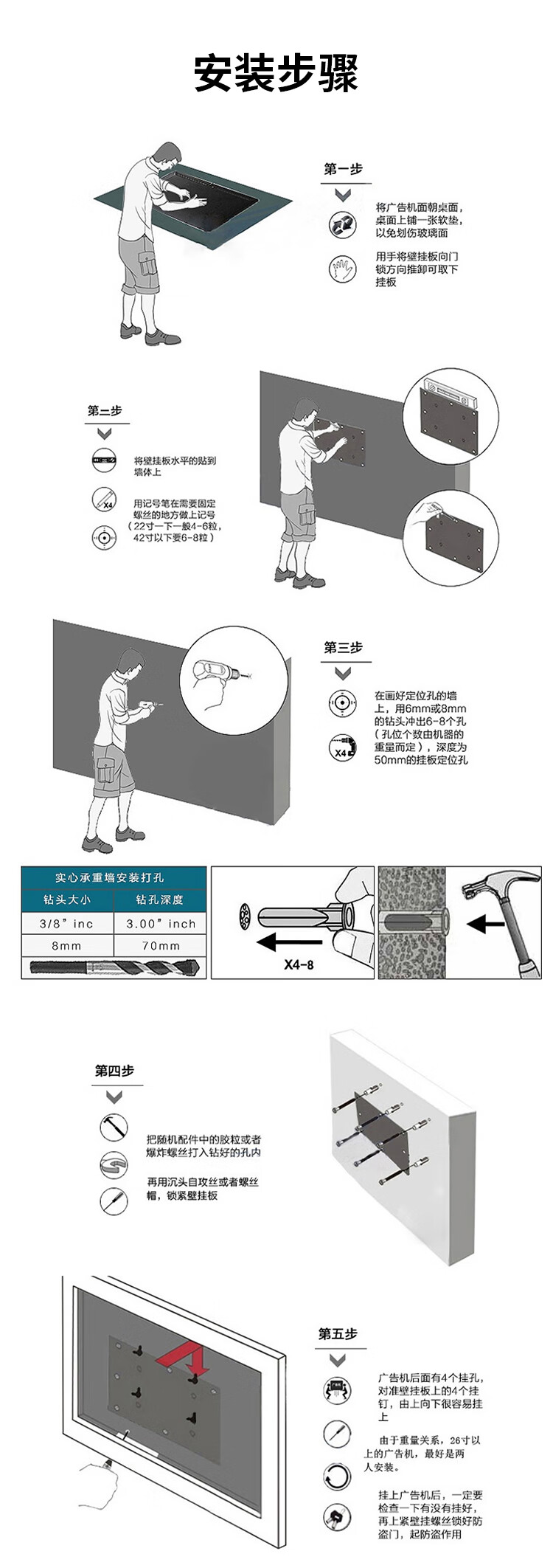 安装步骤

第一步

将广告机面朝桌面，桌面上铺一张软垫，以免划伤玻璃面

用手将壁挂板向门锁方向推卸可取下挂板

第二步

将壁挂板水平的贴到墙体上

X4

用记号笔在需要固定螺丝的地方做上记号（22寸一下一般4-6粒，42寸以下要6-8粒）

第三步

在画好定位孔的墙上，用6mm或8mm的钻头冲出6-8个孔（孔位个数由机器的重量而定），深度为50mm的挂板定位孔

X4

| 实心承重墙安装打孔 | |
|---|---|
| 钻头大小 | 钻孔深度 |
| 3/8" inc | 3.00" inch |
| 8mm | 70mm |

X4-8

第四步

把随机配件中的胶粒或者爆炸螺丝打入钻好的孔内

再用沉头自攻丝或者螺丝帽，锁紧壁挂板

第五步

广告机后面有4个挂孔，对准壁挂板上的4个挂钉，由上向下很容易挂上

由于重量关系，26寸以上的广告机，最好是两人安装。

挂上广告机后，一定要检查一下有没有挂好，再上紧壁挂螺丝锁好防盗门，起防盗作用