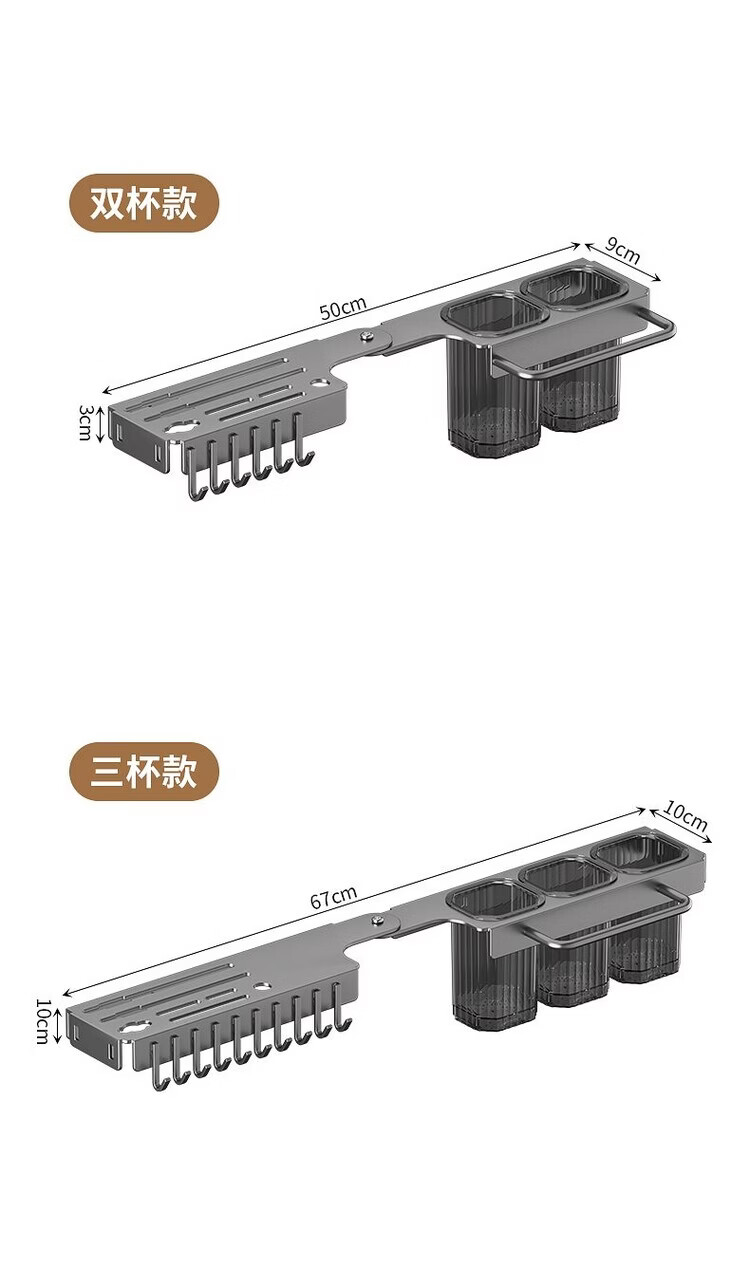 双杯款

50cm

9cm

3cm

三杯款

67cm

10cm

10cm