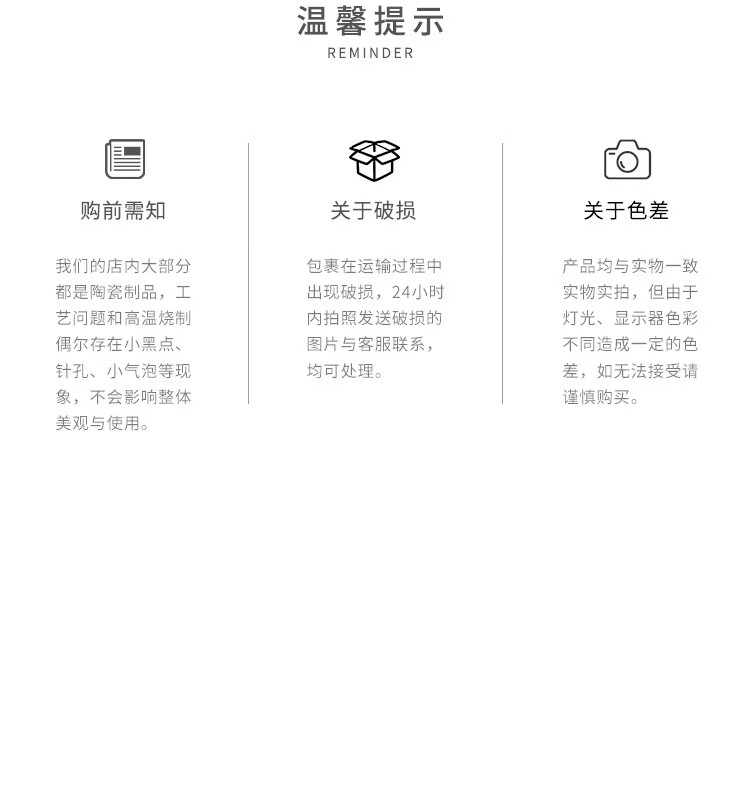 温馨提示
REMINDER

购前需知

我们的店内大部分都是陶瓷制品，工艺问题和高温烧制偶尔存在小黑点、针孔、小气泡等现象，不会影响整体美观与使用。

关于破损

包裹在运输过程中出现破损，24小时内拍照发送破损的图片与客服联系，均可处理。

关于色差

产品均与实物一致实物实拍，但由于灯光、显示器色彩不同造成一定的色差，如无法接受请谨慎购买。