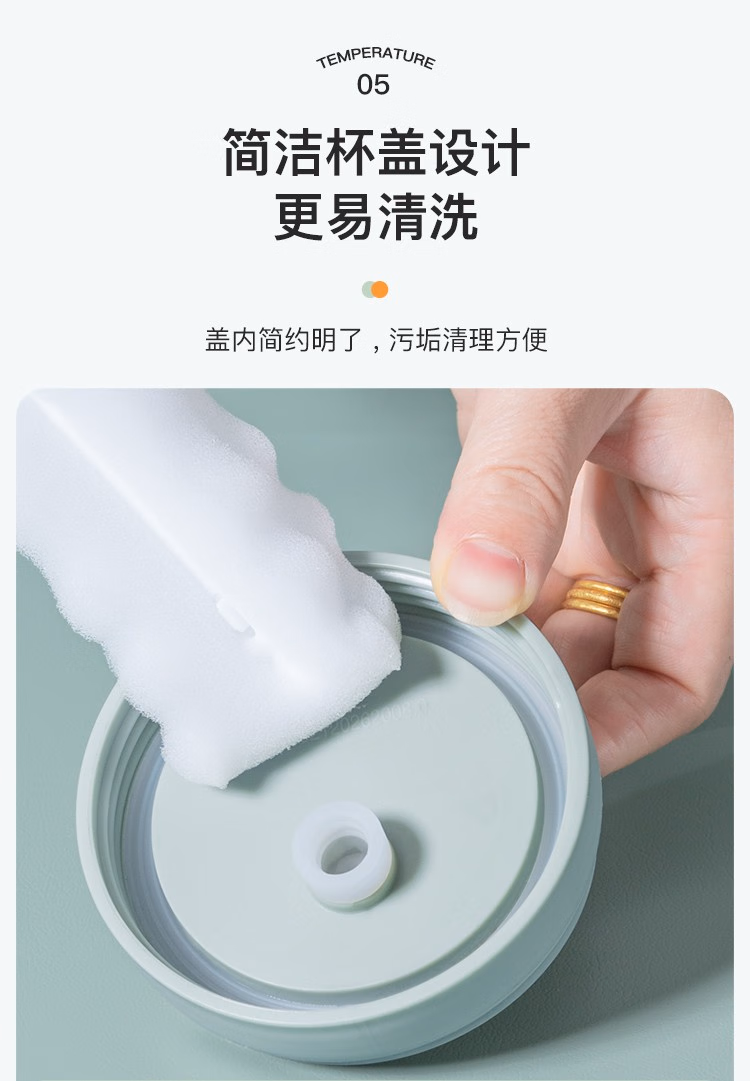 TEMPERATURE
05

简洁杯盖设计
更易清洗

盖内简约明了，污垢清理方便