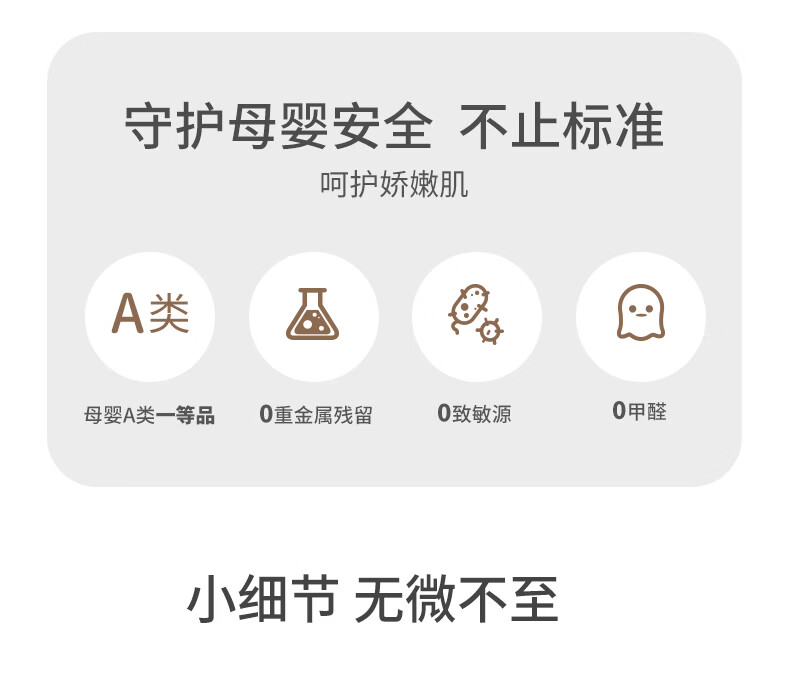 守护母婴安全 不止标准

呵护娇嫩肌

A类

母婴A类一等品

0重金属残留

0致敏源

0甲醛

小细节 无微不至