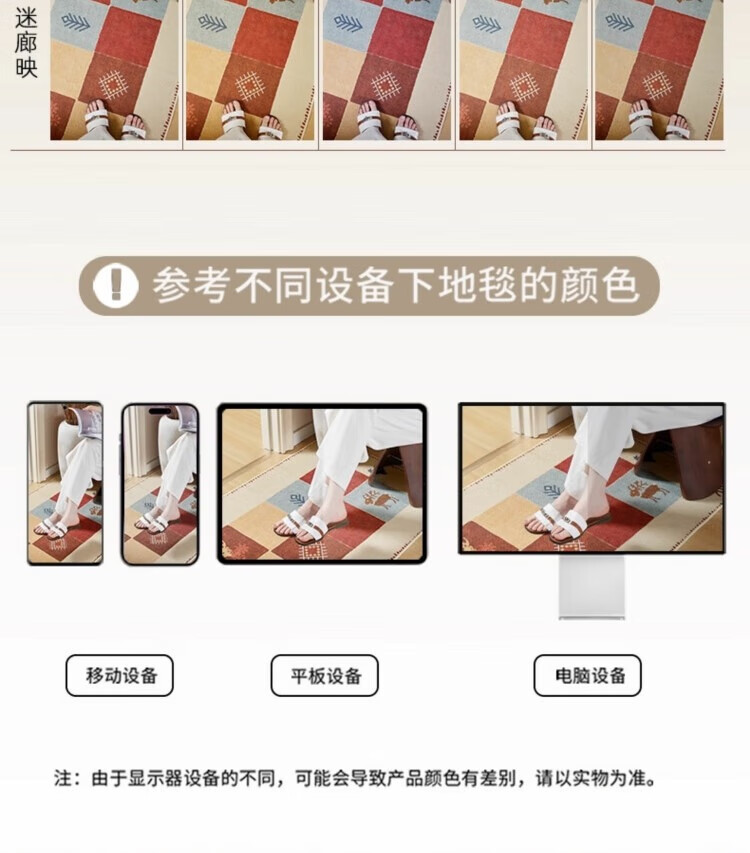 迷廊映

参考不同设备下地毯的颜色

移动设备

平板设备

电脑设备

注：由于显示器设备的不同，可能会导致产品颜色有差别，请以实物为准。