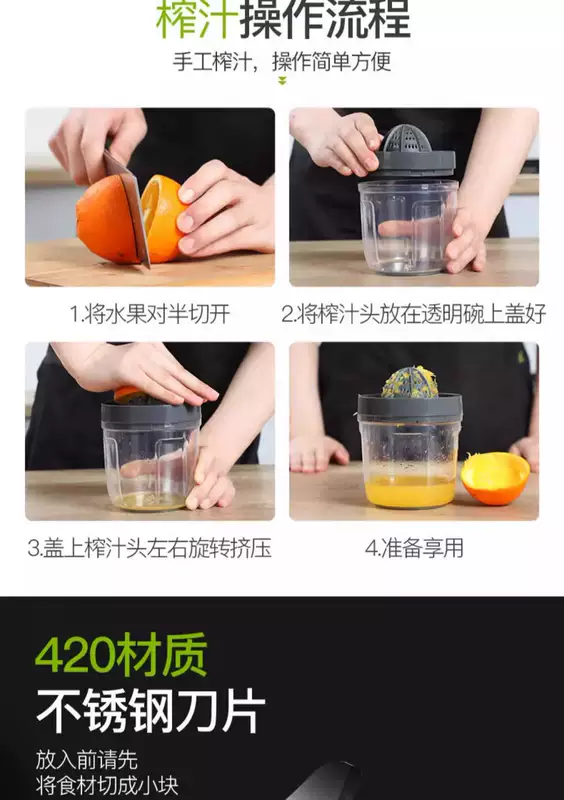 榨汁操作流程

手工榨汁，操作简单方便

1.将水果对半切开

2.将榨汁头放在透明碗上盖好

3.盖上榨汁头左右旋转挤压

4.准备享用

420材质
不锈钢刀片

放入前请先
将食材切成小块