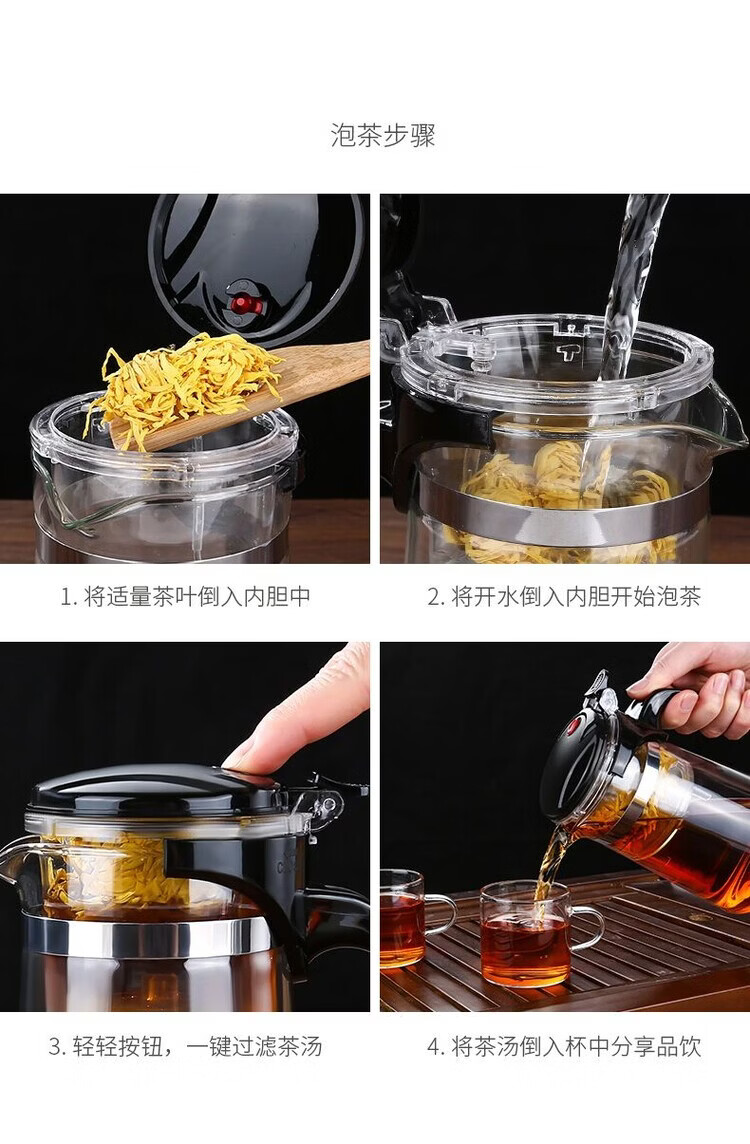 泡茶步骤

1. 将适量茶叶倒入内胆中

2. 将开水倒入内胆开始泡茶

3. 轻轻按钮，一键过滤茶汤

4. 将茶汤倒入杯中分享品饮