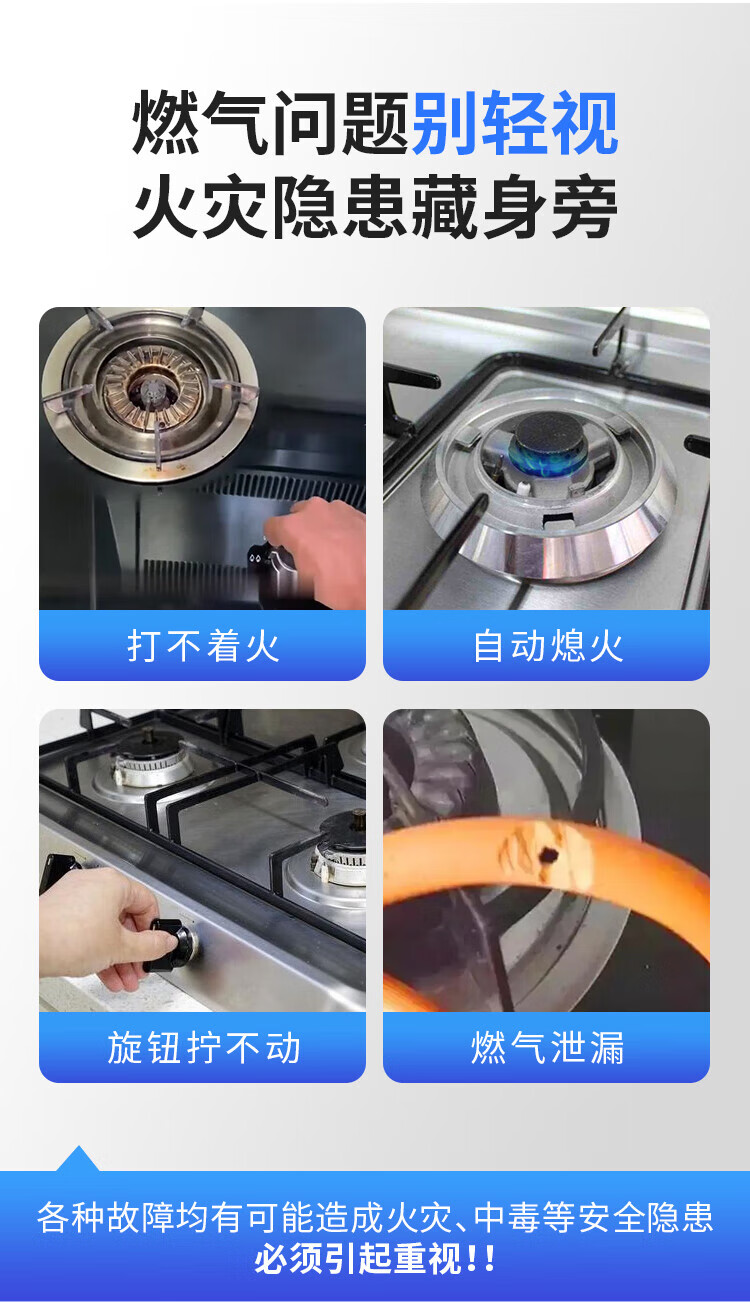 燃气问题别轻视
火灾隐患藏身旁

打不着火

自动熄火

旋钮拧不动

燃气泄漏

各种故障均有可能造成火灾、中毒等安全隐患
必须引起重视!!