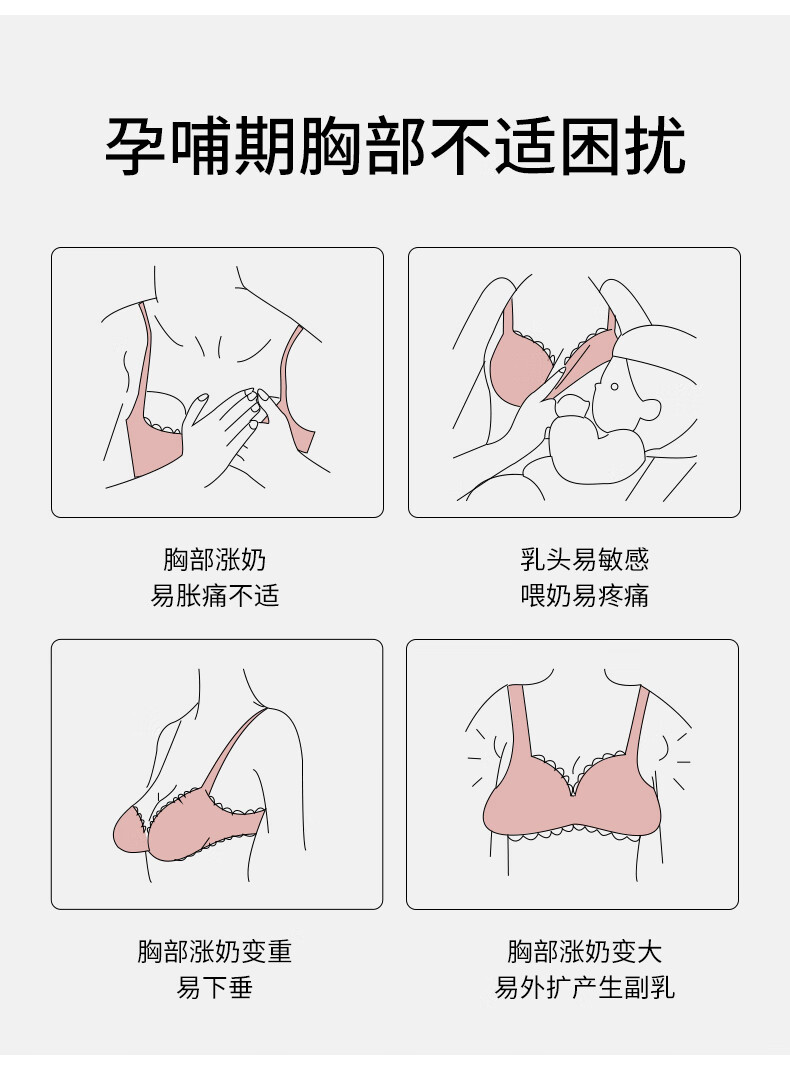 孕哺期胸部不适困扰

胸部涨奶
易胀痛不适

乳头易敏感
喂奶易疼痛

胸部涨奶变重
易下垂

胸部涨奶变大
易外扩产生副乳