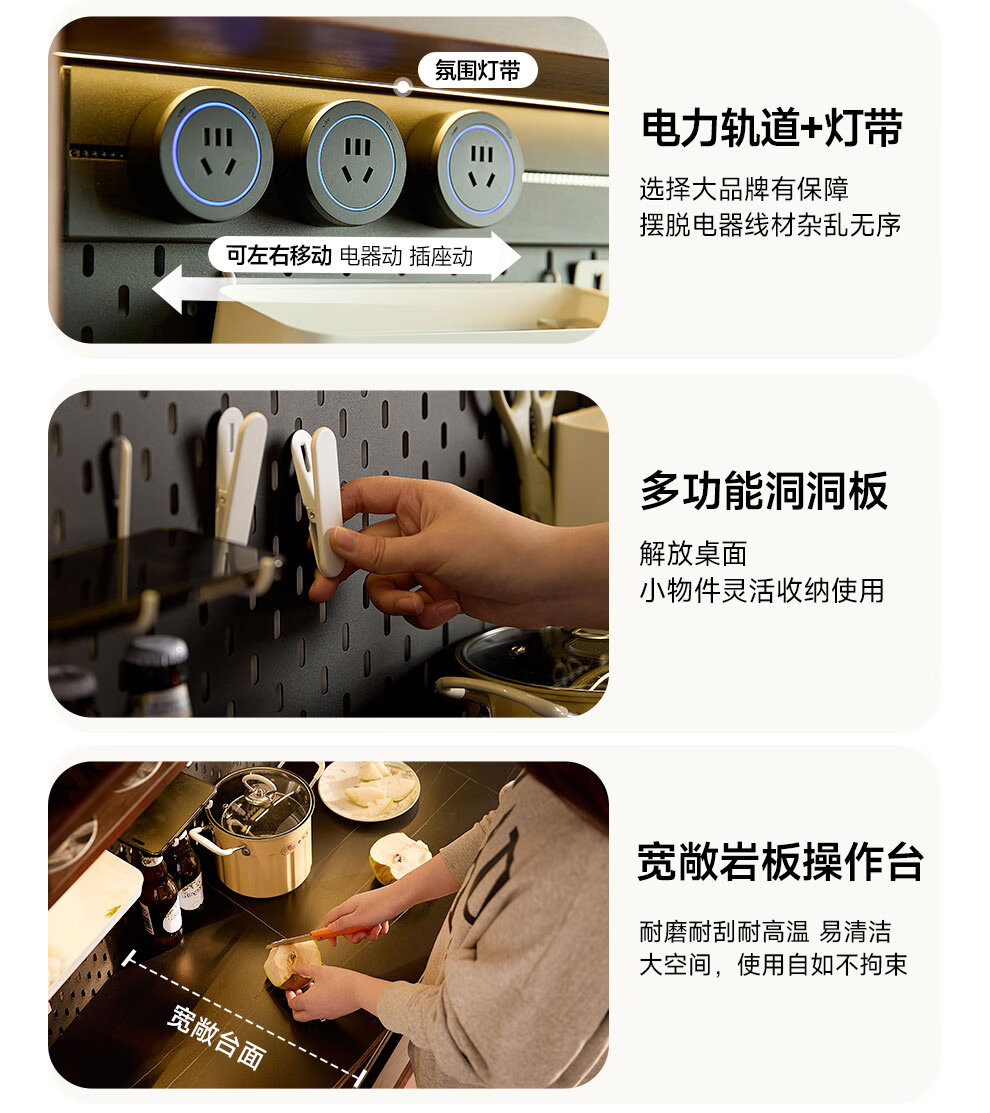 氛围灯带

可左右移动 电器动 插座动

电力轨道+灯带

选择大品牌有保障
摆脱电器线材杂乱无序

多功能洞洞板

解放桌面
小物件灵活收纳使用

宽敞台面

宽敞岩板操作台

耐磨耐刮耐高温 易清洁
大空间，使用自如不拘束