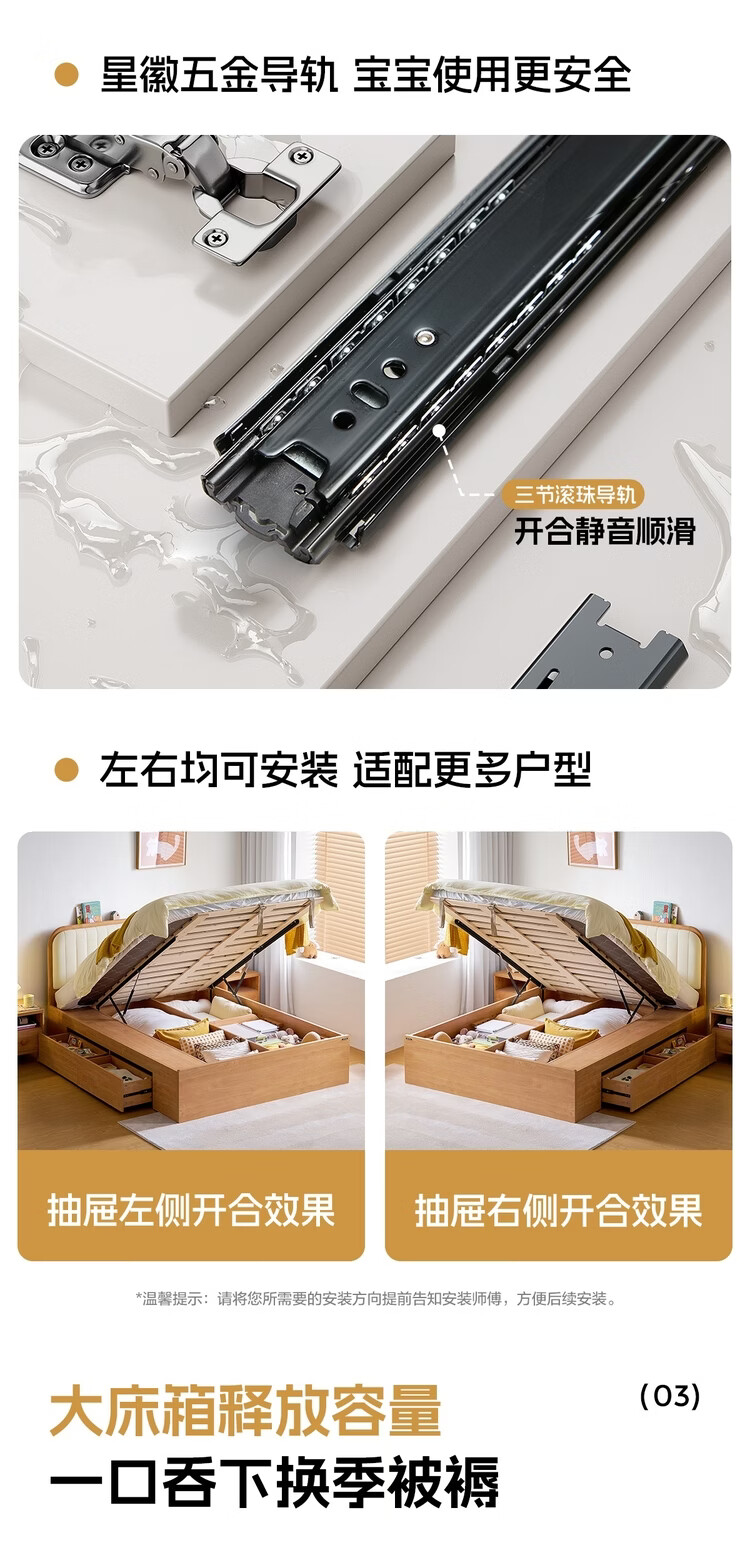 星徽五金导轨 宝宝使用更安全

三节滚珠导轨
开合静音顺滑

左右均可安装 适配更多户型

抽屉左侧开合效果

抽屉右侧开合效果

*温馨提示：请将您所需要的安装方向提前告知安装师傅，方便后续安装。

大床箱释放容量
(03)
一口吞下换季被褥