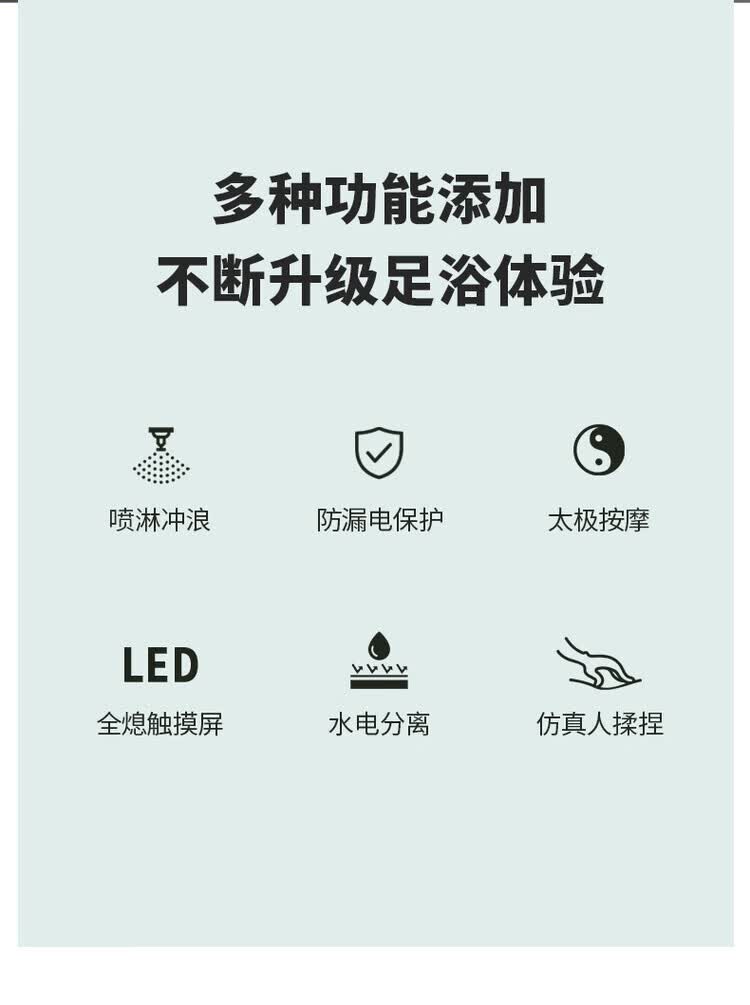 多种功能添加
不断升级足浴体验

喷淋冲浪

防漏电保护

太极按摩

LED

全熄触摸屏

水电分离

仿真人揉捏