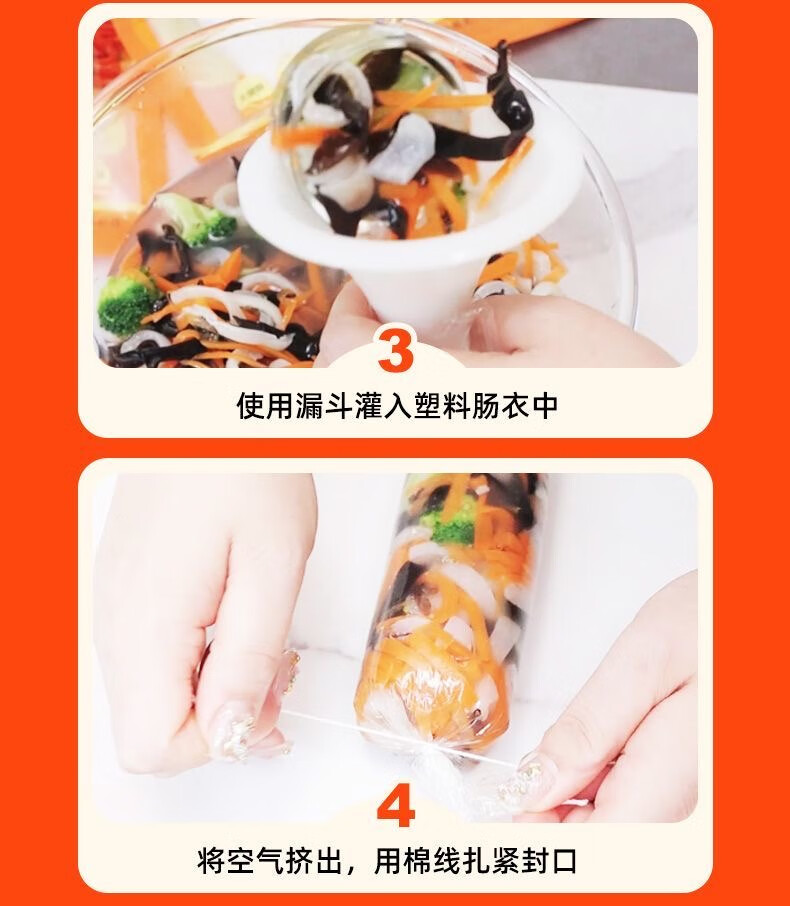 3

使用漏斗灌入塑料肠衣中

4

将空气挤出，用棉线扎紧封口