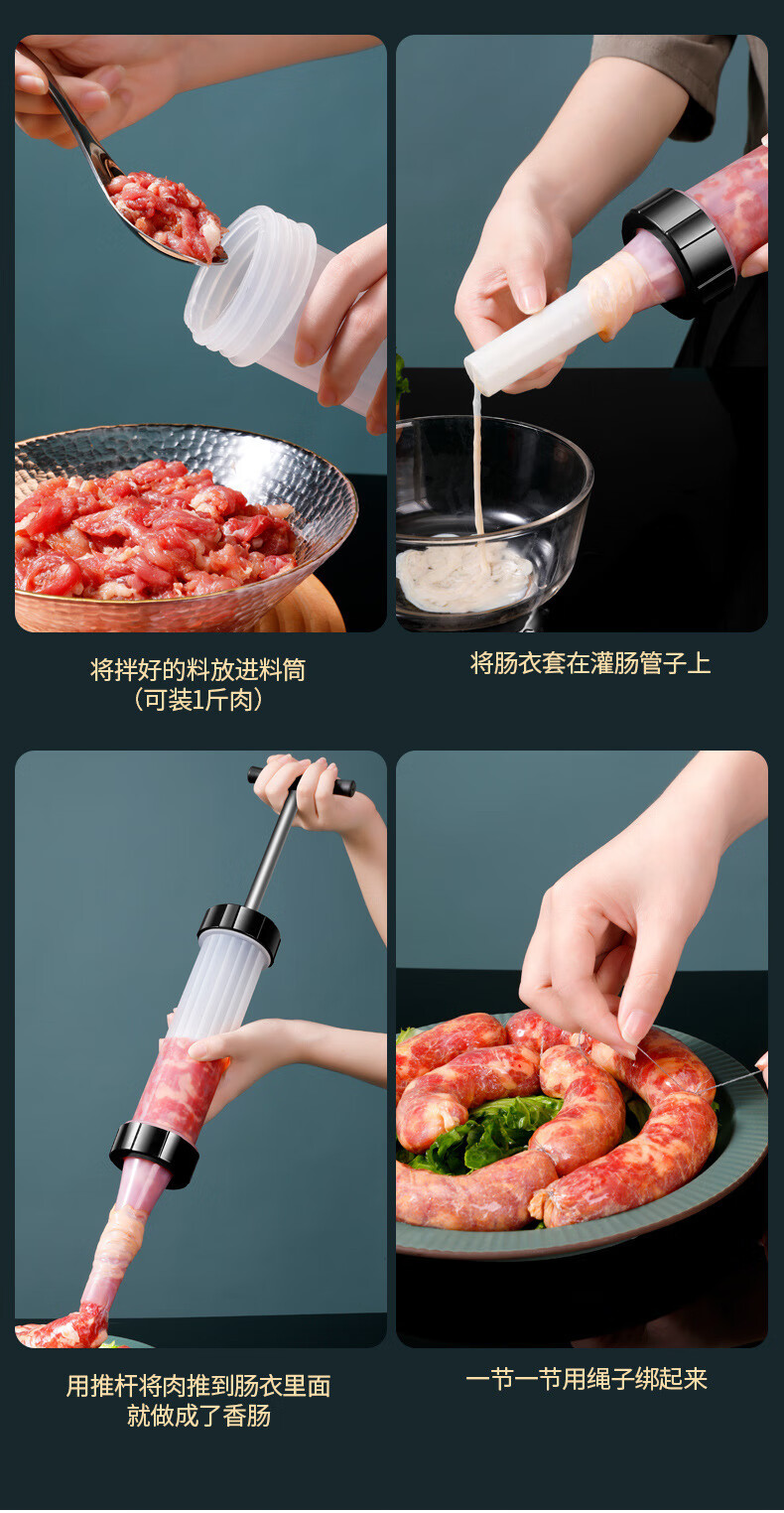 将拌好的料放进料筒
（可装1斤肉）

将肠衣套在灌肠管子上

用推杆将肉推到肠衣里面
就做成了香肠

一节一节用绳子绑起来