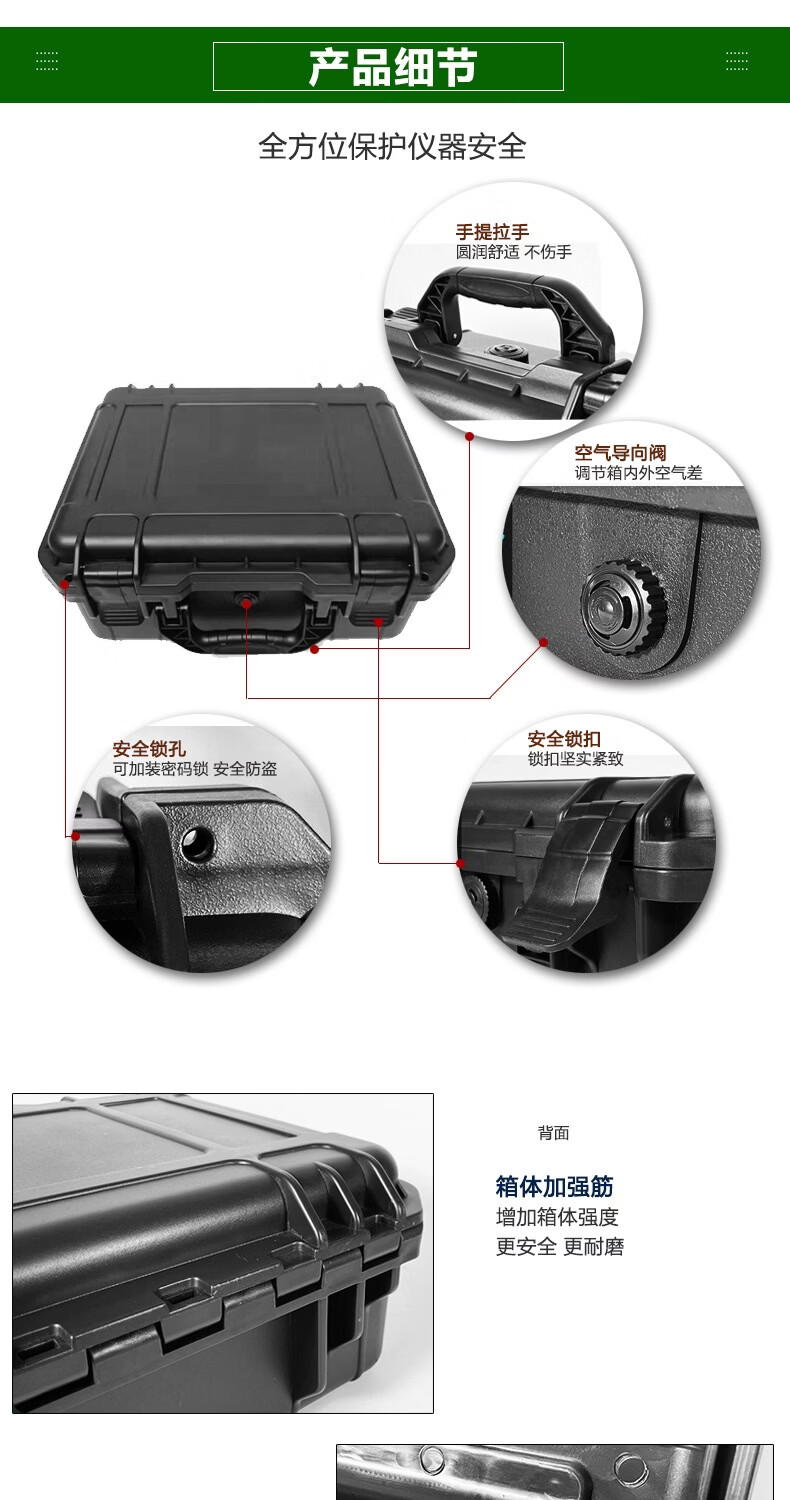 产品细节

全方位保护仪器安全

手提拉手
圆润舒适 不伤手

空气导向阀
调节箱内外空气差

安全锁孔
可加装密码锁 安全防盗

安全锁扣
锁扣坚实紧致

背面

箱体加强筋
增加箱体强度
更安全 更耐磨