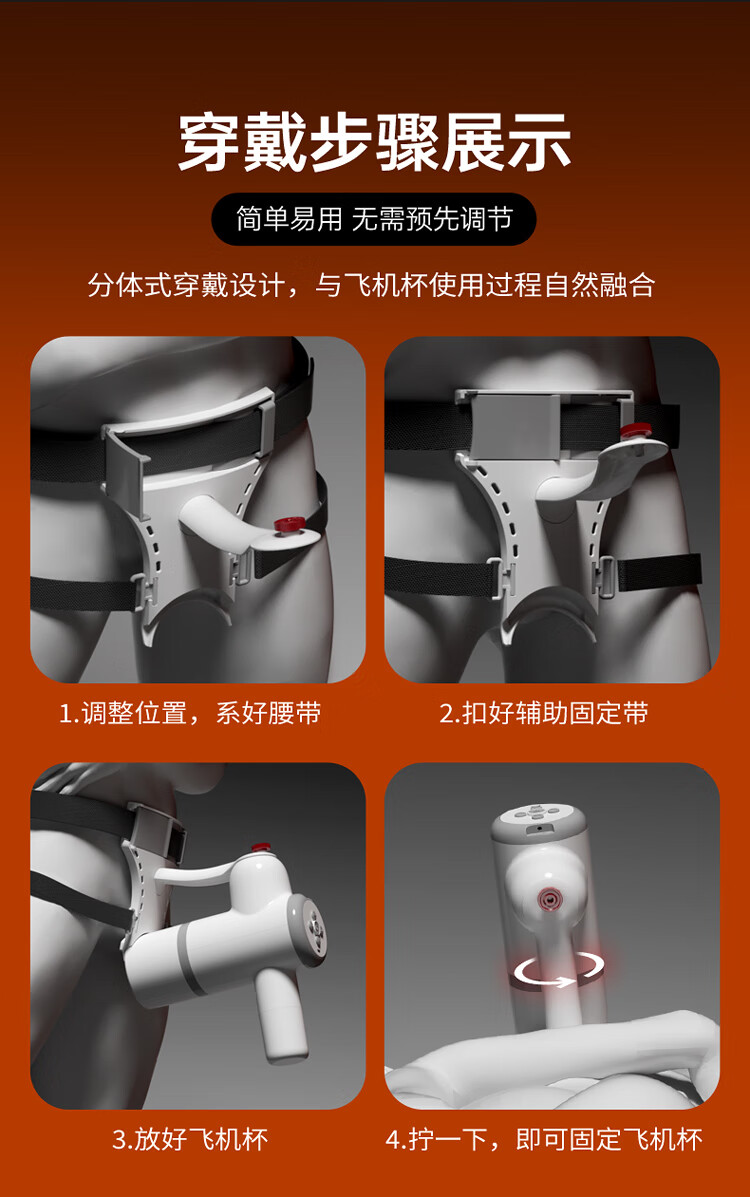 穿戴步骤展示

简单易用 无需预先调节

分体式穿戴设计，与飞机杯使用过程自然融合

1.调整位置，系好腰带

2.扣好辅助固定带

3.放好飞机杯

4.拧一下，即可固定飞机杯