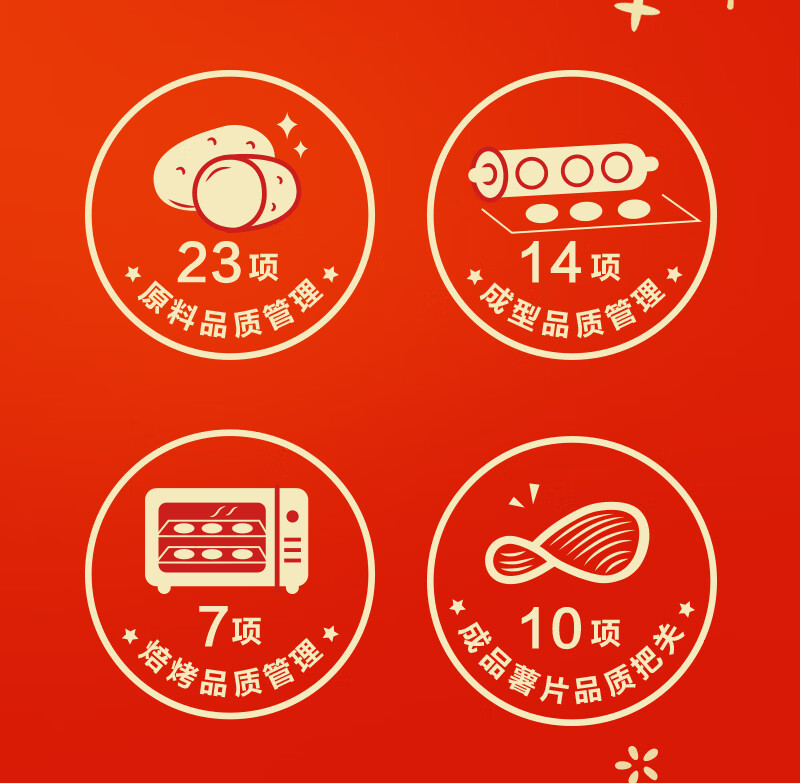 23项

原料品质管理

14项

成型品质管理

7项

焙烤品质管理

10项

成品薯片品质把关