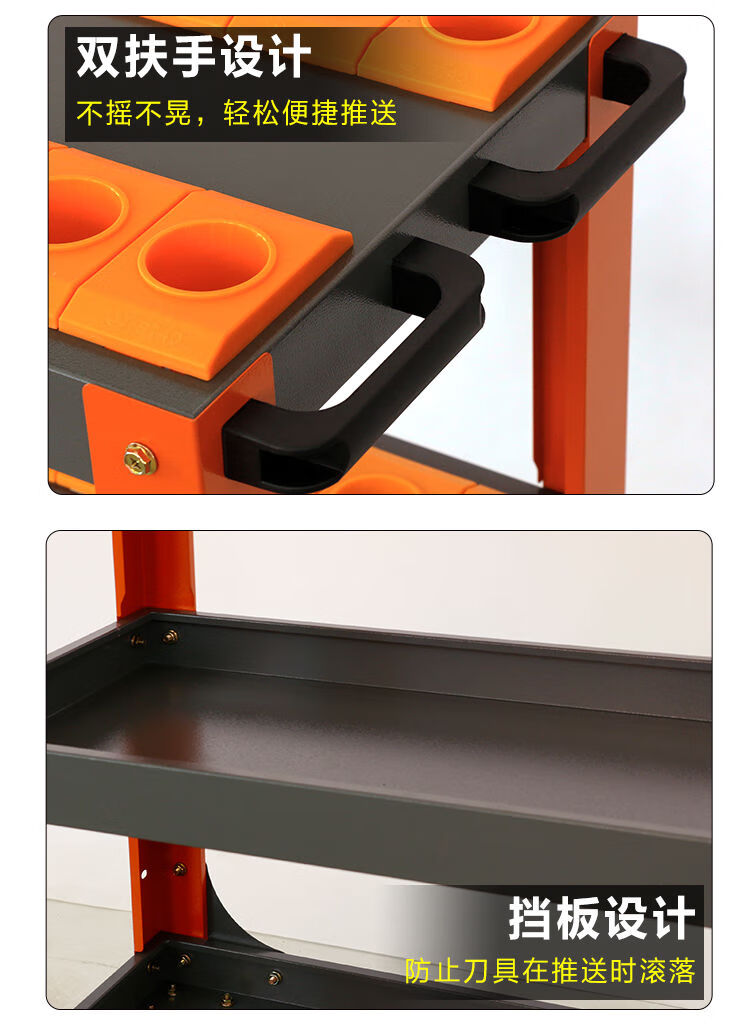 双扶手设计
不摇不晃，轻松便捷推送

挡板设计
防止刀具在推送时滚落