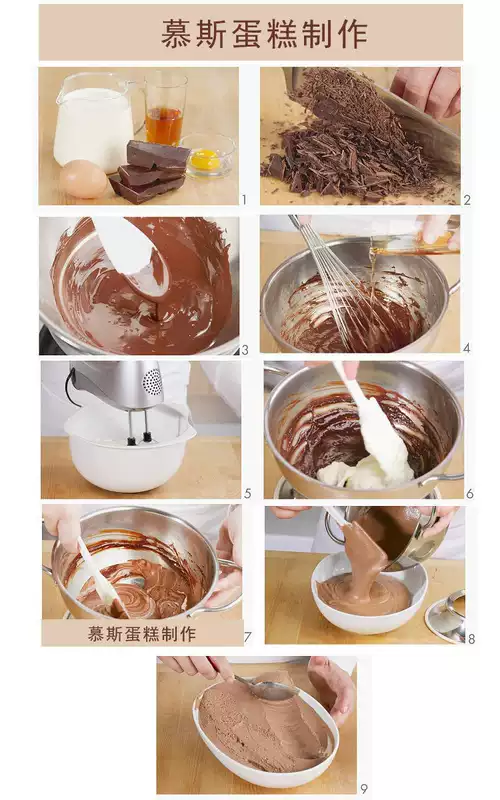 慕斯蛋糕制作

1

2

3

4

5

6

慕斯蛋糕制作

7

8

9