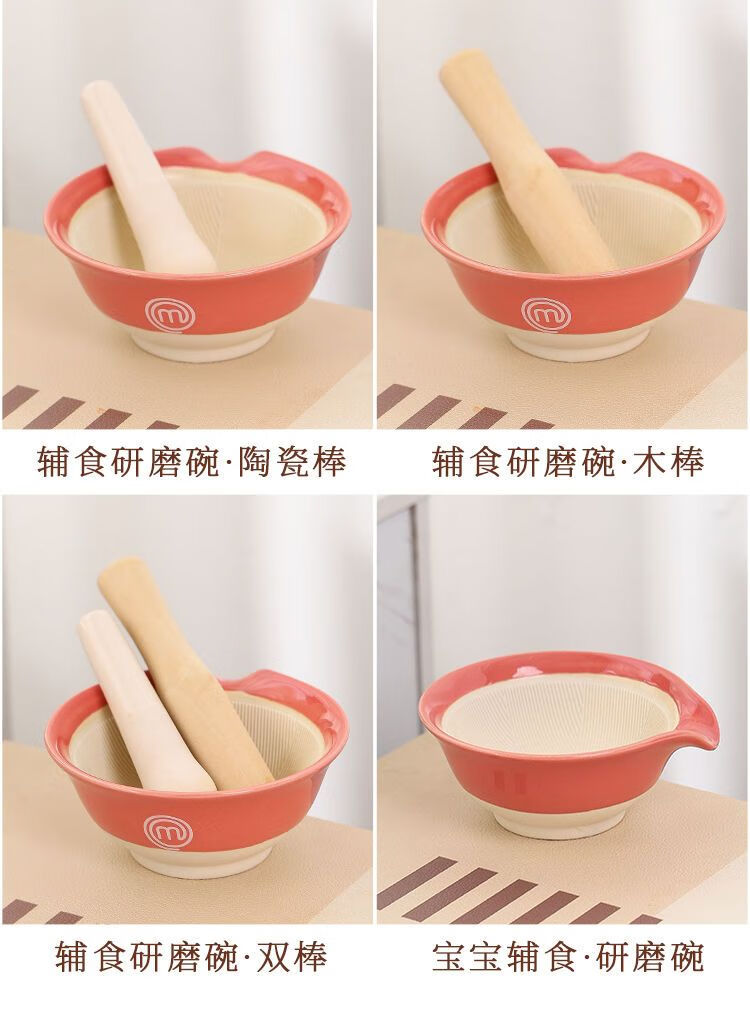 辅食研磨碗·陶瓷棒

辅食研磨碗·木棒

辅食研磨碗·双棒

宝宝辅食·研磨碗