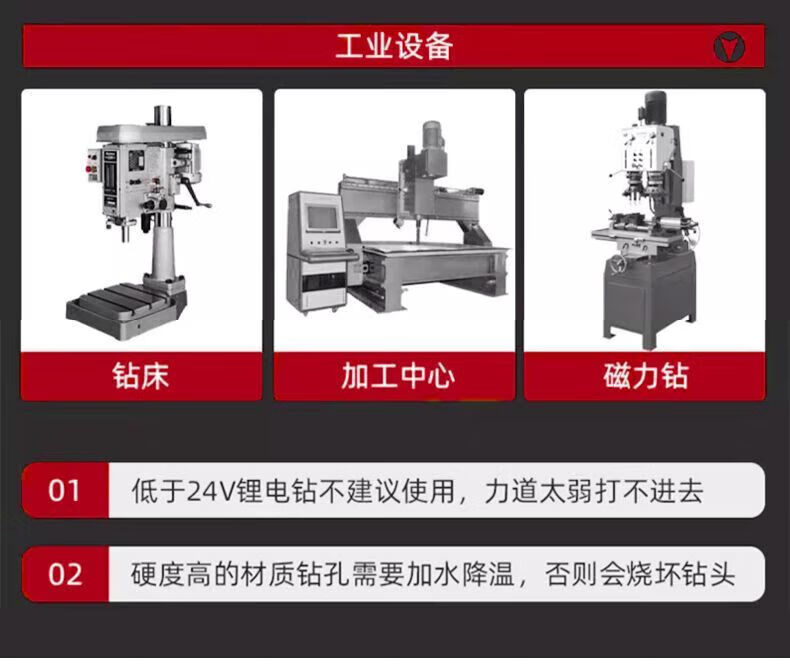 工业设备

钻床

加工中心

磁力钻

01 低于24V锂电钻不建议使用，力道太弱打不进去

02 硬度高的材质钻孔需要加水降温，否则会烧坏钻头