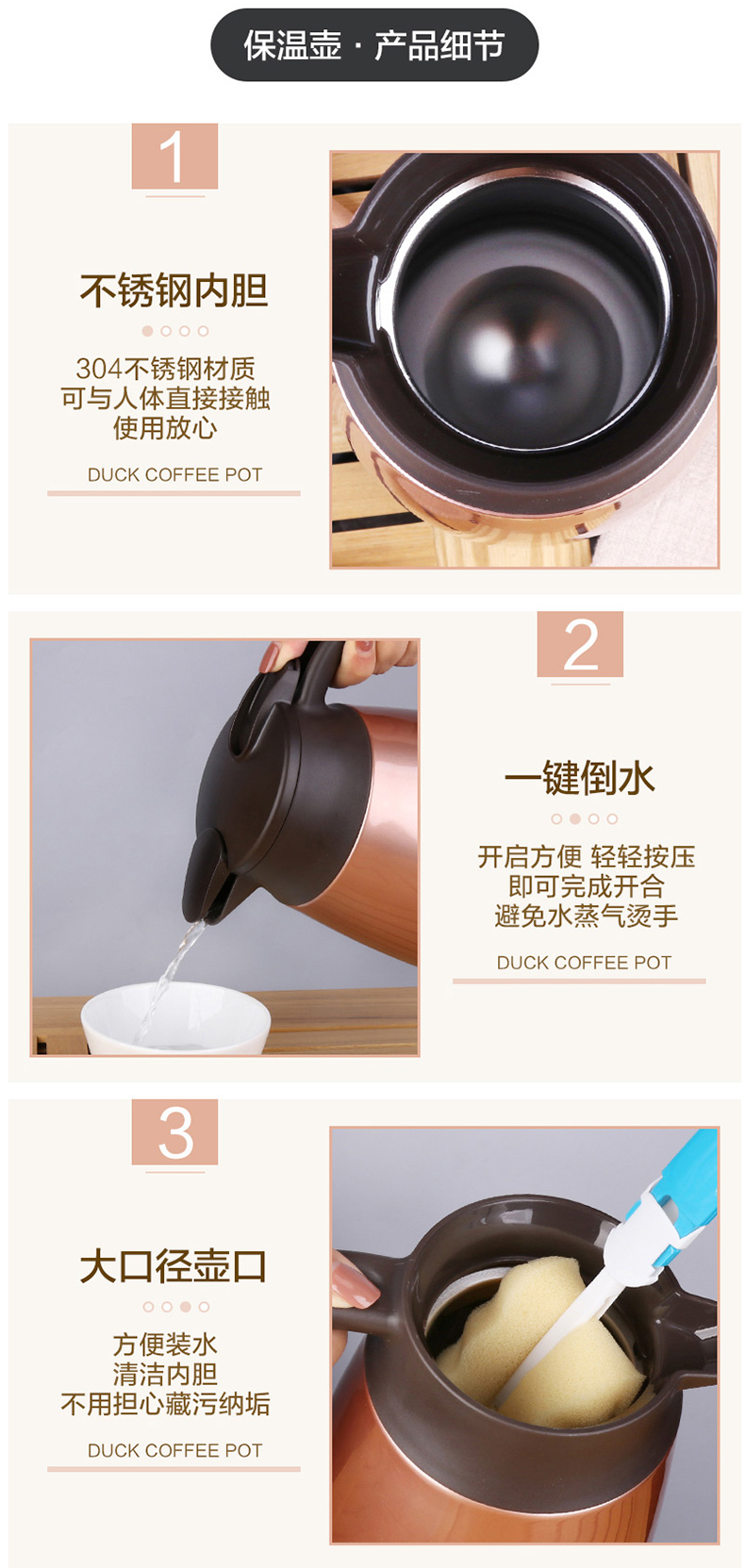 保温壶 · 产品细节

1

不锈钢内胆

304不锈钢材质
可与人体直接接触
使用放心

DUCK COFFEE POT

2

一键倒水

开启方便 轻轻按压
即可完成开合
避免水蒸气烫手

DUCK COFFEE POT

3

大口径壶口

方便装水
清洁内胆
不用担心藏污纳垢

DUCK COFFEE POT