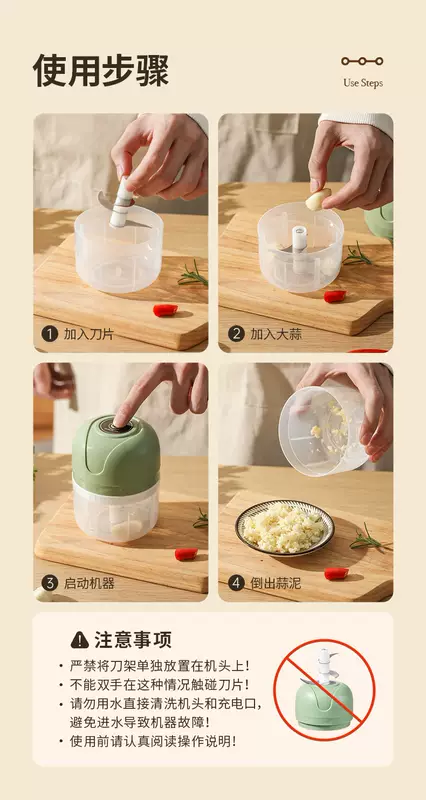 使用步骤

Use Steps

1 加入刀片

2 加入大蒜

3 启动机器

4 倒出蒜泥

注意事项

· 严禁将刀架单独放置在机头上！
· 不能双手在这种情况触碰刀片！
· 请勿用水直接清洗机头和充电口，避免进水导致机器故障！
· 使用前请认真阅读操作说明！