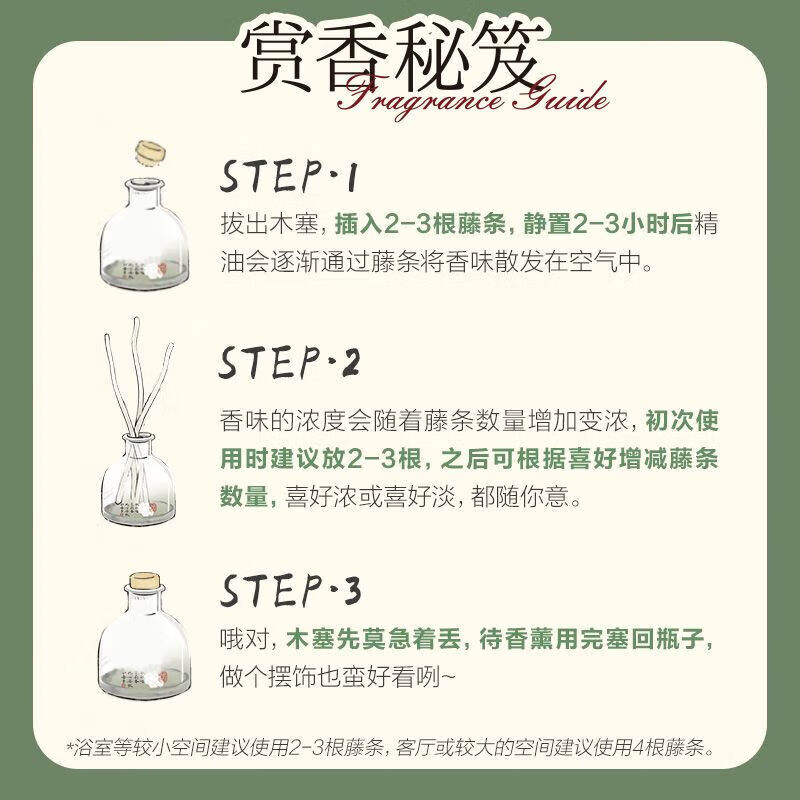 赏香秘笈
Fragrance Guide

STEP·1
拔出木塞，插入2-3根藤条，静置2-3小时后精油会逐渐通过藤条将香味散发在空气中。

STEP·2
香味的浓度会随着藤条数量增加变浓，初次使用时建议放2-3根，之后可根据喜好增减藤条数量，喜好浓或喜好淡，都随你意。

STEP·3
哦对，木塞先莫急着丢，待香薰用完塞回瓶子，做个摆饰也蛮好看咧~

*浴室等较小空间建议使用2-3根藤条，客厅或较大的空间建议使用4根藤条。