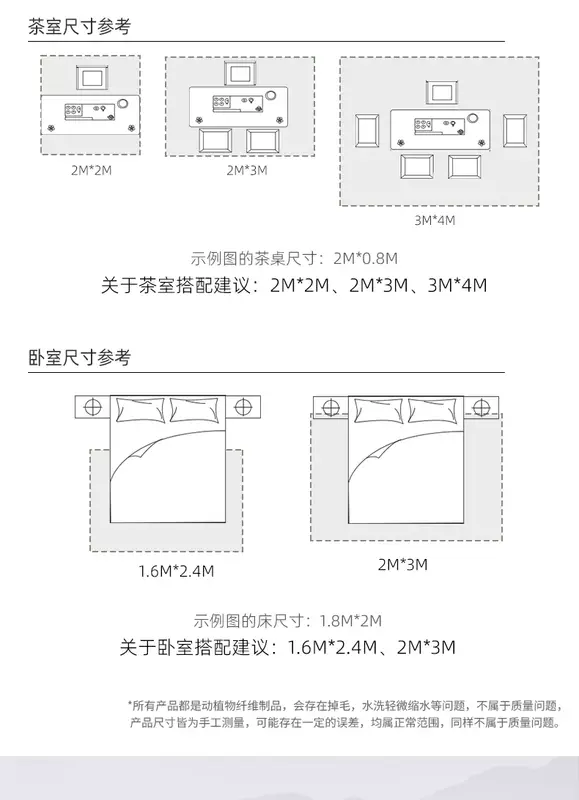 茶室尺寸参考

2M*2M

2M*3M

3M*4M

示例图的茶桌尺寸：2M*0.8M

关于茶室搭配建议：2M*2M、2M*3M、3M*4M

卧室尺寸参考

1.6M*2.4M

2M*3M

示例图的床尺寸：1.8M*2M

关于卧室搭配建议：1.6M*2.4M、2M*3M

*所有产品都是动植物纤维制品，会存在掉毛，水洗轻微缩水等问题，不属于质量问题，产品尺寸皆为手工测量，可能存在一定的误差，均属正常范围，同样不属于质量问题。