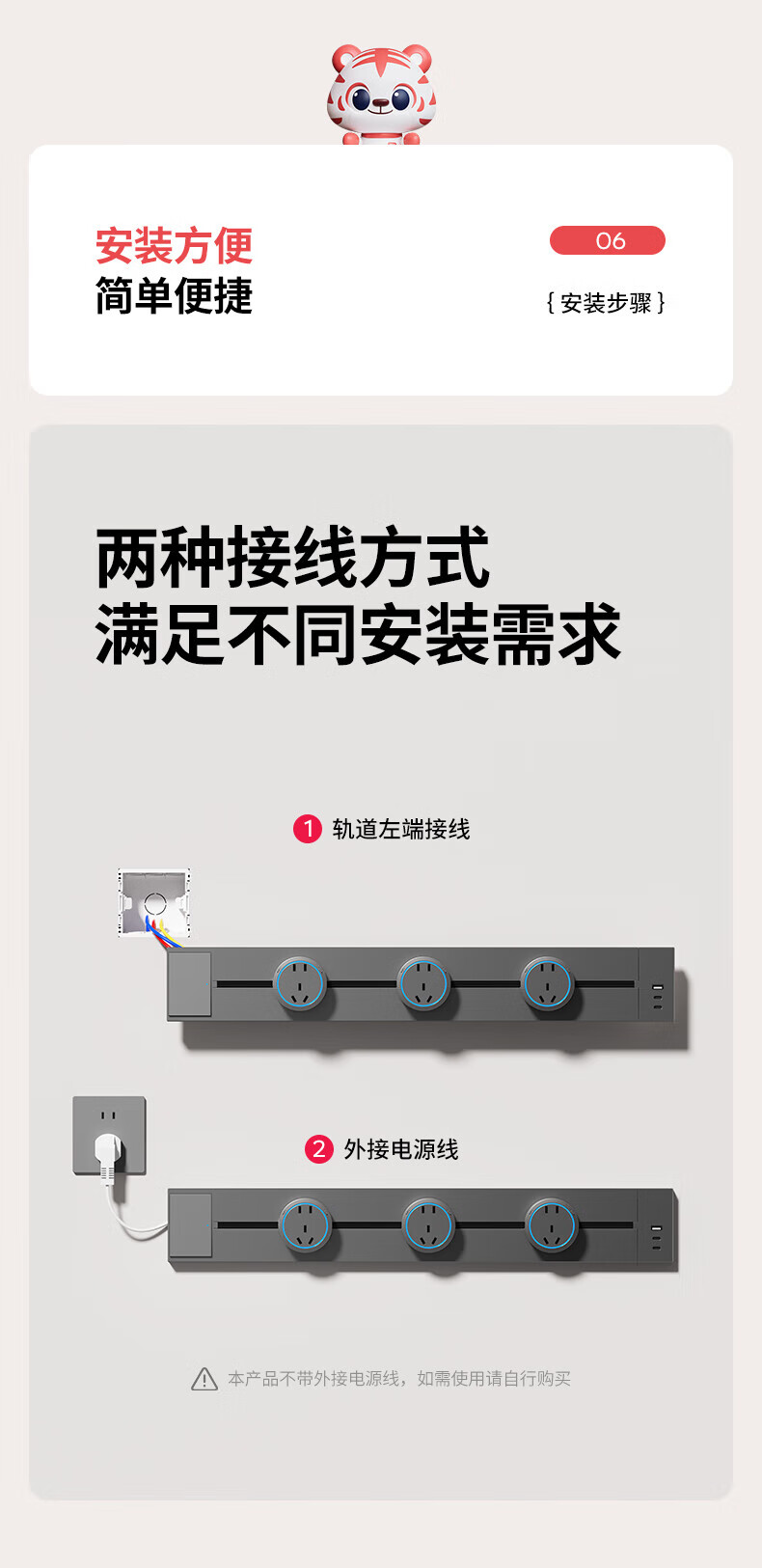 安装方便
简单便捷

06
{ 安装步骤 }

两种接线方式
满足不同安装需求

1 轨道左端接线

2 外接电源线

本产品不带外接电源线，如需使用请自行购买