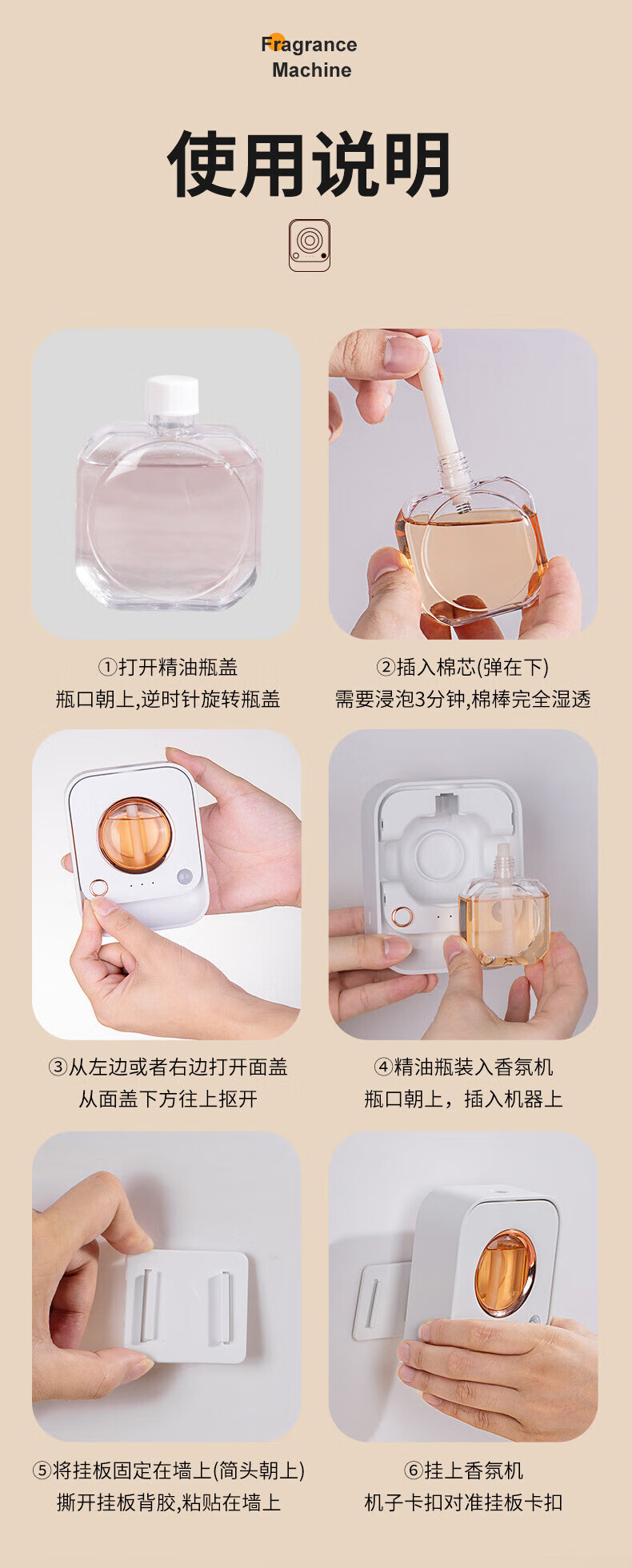 Fragrance Machine

使用说明

①打开精油瓶盖
瓶口朝上,逆时针旋转瓶盖

②插入棉芯(弹在下)
需要浸泡3分钟,棉棒完全湿透

③从左边或者右边打开面盖
从面盖下方往上抠开

④精油瓶装入香氛机
瓶口朝上，插入机器上

⑤将挂板固定在墙上(简头朝上)
撕开挂板背胶,粘贴在墙上

⑥挂上香氛机
机子卡扣对准挂板卡扣