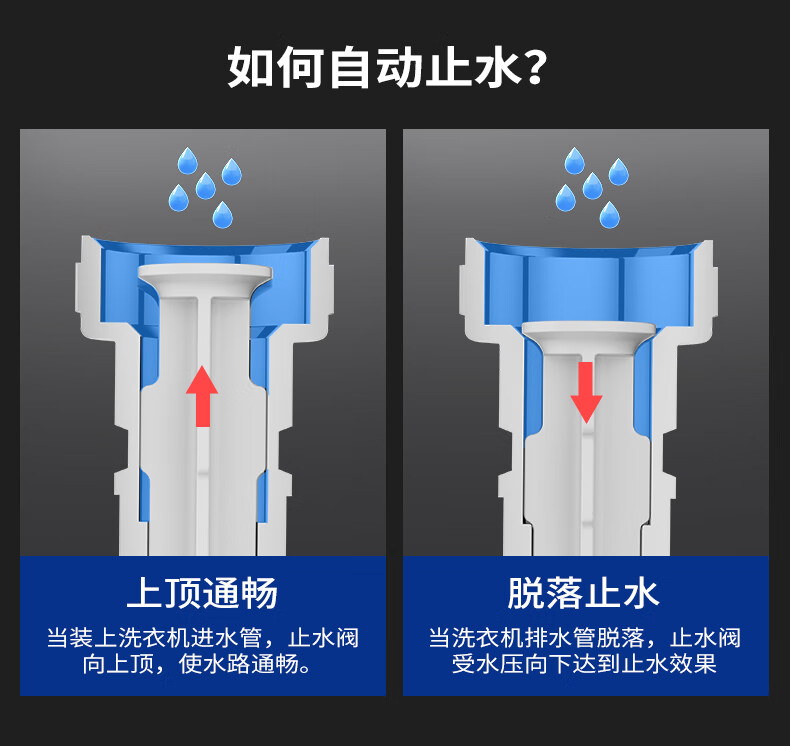 如何自动止水?

上顶通畅

当装上洗衣机进水管，止水阀向上顶，使水路通畅。

脱落止水

当洗衣机排水管脱落，止水阀受水压向下达到止水效果