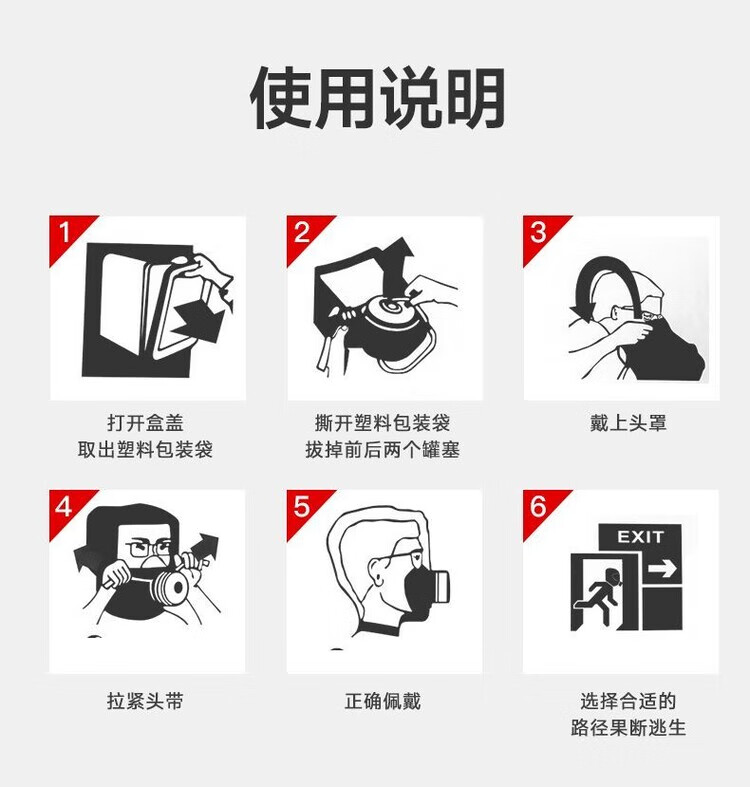 使用说明

1

打开盒盖
取出塑料包装袋

2

撕开塑料包装袋
拔掉前后两个罐塞

3

戴上头罩

4

拉紧头带

5

正确佩戴

6

EXIT

选择合适的
路径果断逃生