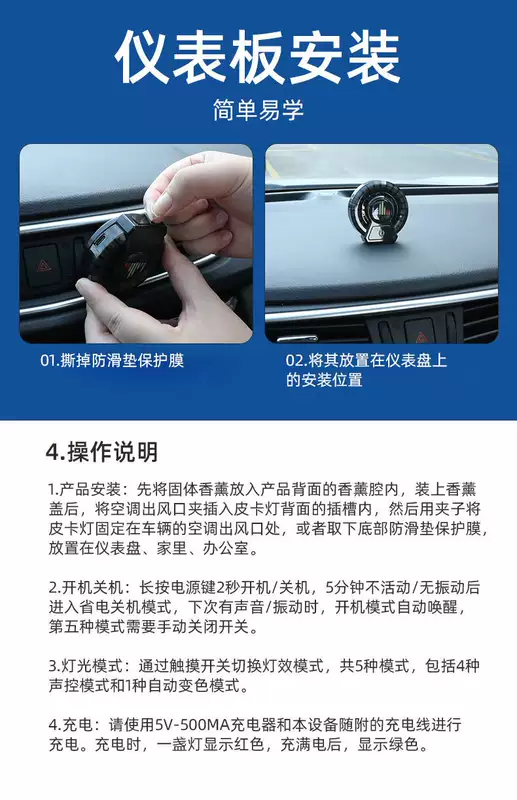 仪表板安装

简单易学

01.撕掉防滑垫保护膜

02.将其放置在仪表盘上的安装位置

4.操作说明

1.产品安装：先将固体香薰放入产品背面的香薰腔内，装上香薰盖后，将空调出风口夹插入皮卡灯背面的插槽内，然后用夹子将皮卡灯固定在车辆的空调出风口处，或者取下底部防滑垫保护膜，放置在仪表盘、家里、办公室。

2.开机关机：长按电源键2秒开机/关机，5分钟不活动/无振动后进入省电关机模式，下次有声音/振动时，开机模式自动唤醒，第五种模式需要手动关闭开关。

3.灯光模式：通过触摸开关切换灯效模式，共5种模式，包括4种声控模式和1种自动变色模式。

4.充电：请使用5V-500MA充电器和本设备随附的充电线进行充电。充电时，一盏灯显示红色，充满电后，显示绿色。