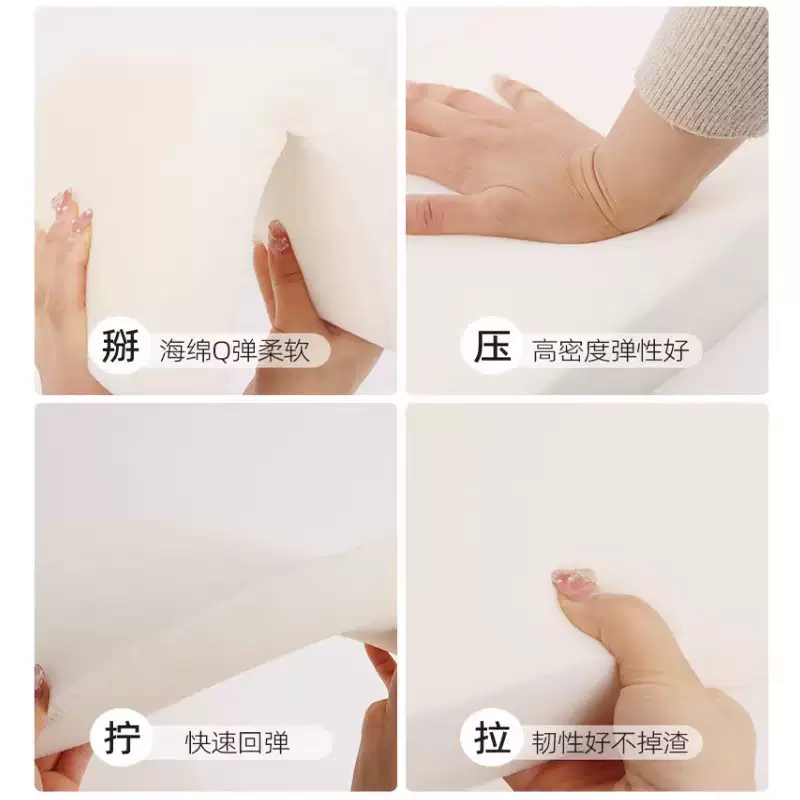 掰 海绵Q弹柔软

压 高密度弹性好

拧 快速回弹

拉 韧性好不掉渣