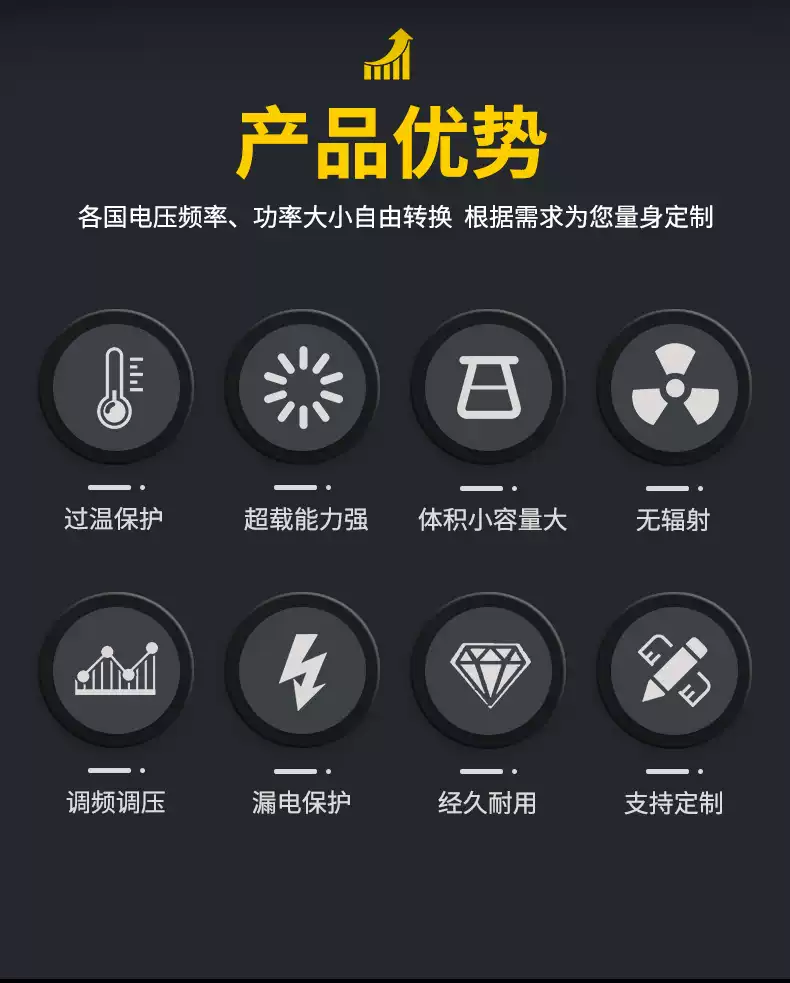 产品优势

各国电压频率、功率大小自由转换 根据需求为您量身定制

过温保护

超载能力强

体积小容量大

无辐射

调频调压

漏电保护

经久耐用

支持定制