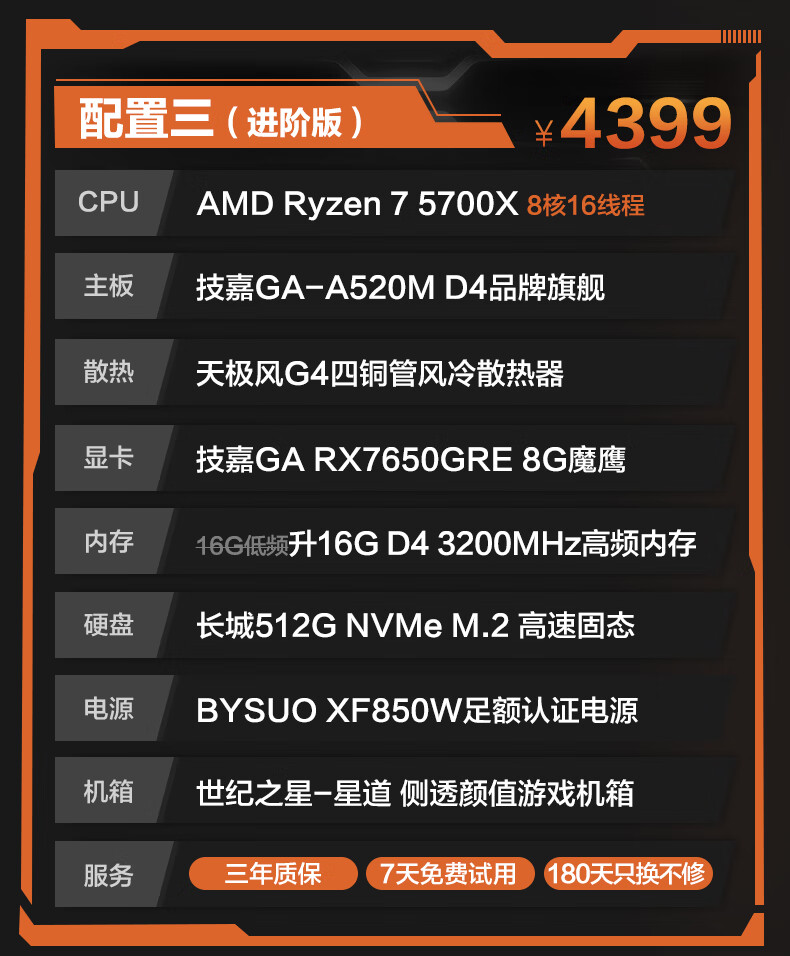 配置三（进阶版）

¥4399

| | |
|---|---|
| CPU | AMD Ryzen 7 5700X 8核16线程 |
| 主板 | 技嘉GA-A520M D4品牌旗舰 |
| 散热 | 天极风G4四铜管风冷散热器 |
| 显卡 | 技嘉GA RX7650GRE 8G魔鹰 |
| 内存 | ~~16G低频~~升16G D4 3200MHz高频内存 |
| 硬盘 | 长城512G NVMe M.2 高速固态 |
| 电源 | BYSUO XF850W足额认证电源 |
| 机箱 | 世纪之星-星道 侧透颜值游戏机箱 |
| 服务 | 三年质保 7天免费试用 180天只换不修 |